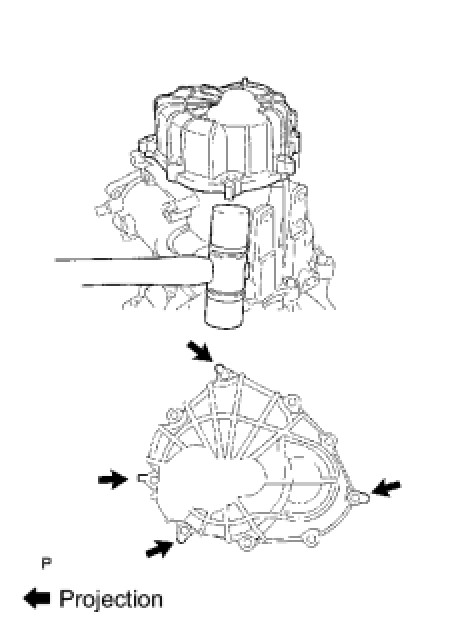 P

Projection