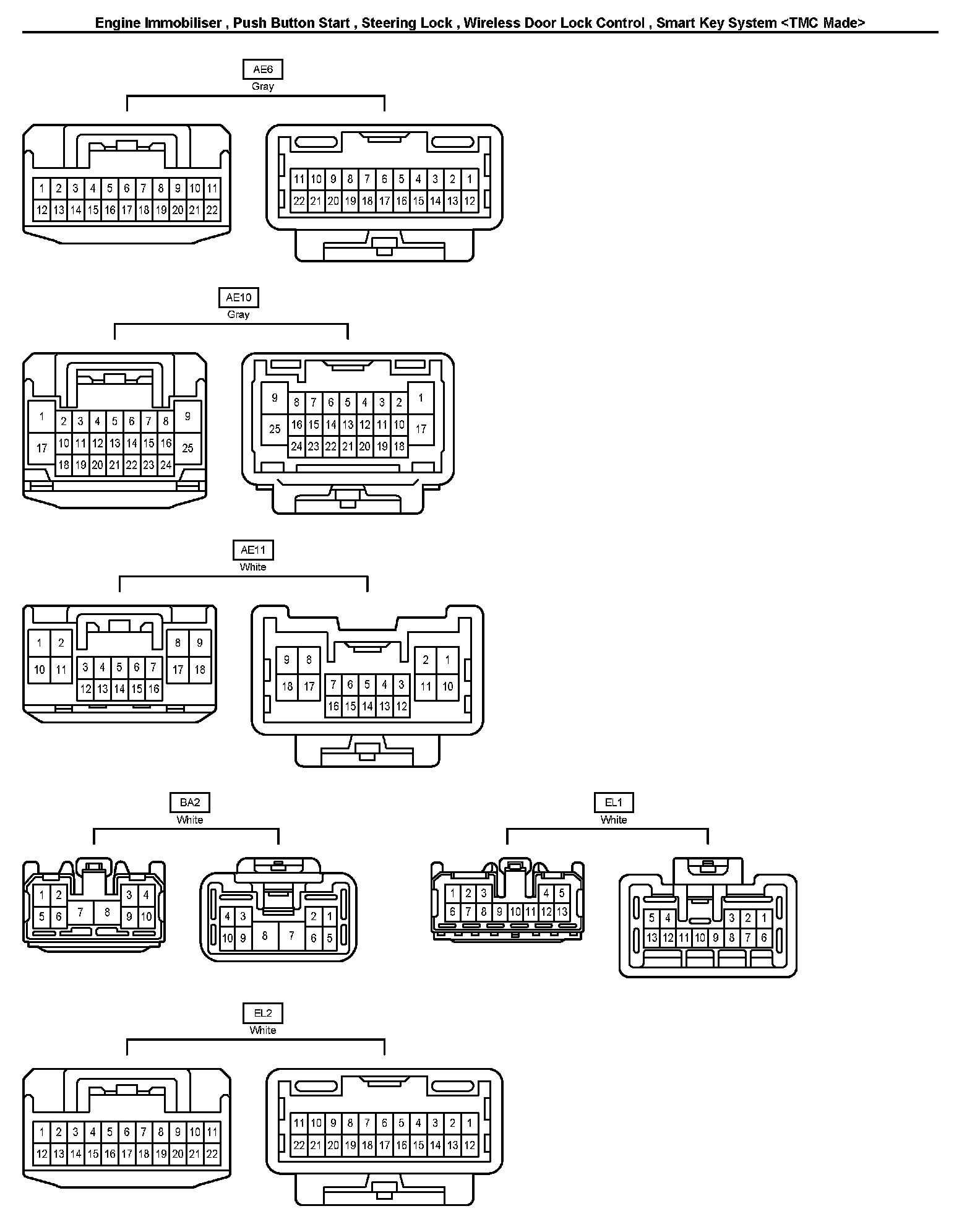 Engine Immobiliser , Push Button Start , Steering Lock , Wireless Door Lock Control , Smart Key System <TMC Made>

AE6
Gray

1 2 3 4 5 6 7 8 9 10 11
12 13 14 15 16 17 18 19 20 21 22

11 10 9 8 7 6 5 4 3 2 1
22 21 20 19 18 17 16 15 14 13 12

AE10
Gray

1 2 3 4 5 6 7 8 9
17 10 11 12 13 14 15 16 25
18 19 20 21 22 23 24

9 8 7 6 5 4 3 2 1
25 16 15 14 13 12 11 10 17
24 23 22 21 20 19 18

AE11
White

1 2 8 9
10 11 3 4 5 6 7 17 18
12 13 14 15 16

9 8 2 1
18 17 7 6 5 4 3 11 10
16 15 14 13 12

BA2
White

1 2 3 4
5 6 7 8 9 10

4 3 2 1
10 9 8 7 6 5

EL1
White

1 2 3 4 5
6 7 8 9 10 11 12 13

5 4 3 2 1
13 12 11 10 9 8 7 6

EL2
White

1 2 3 4 5 6 7 8 9 10 11
12 13 14 15 16 17 18 19 20 21 22

11 10 9 8 7 6 5 4 3 2 1
22 21 20 19 18 17 16 15 14 13 12