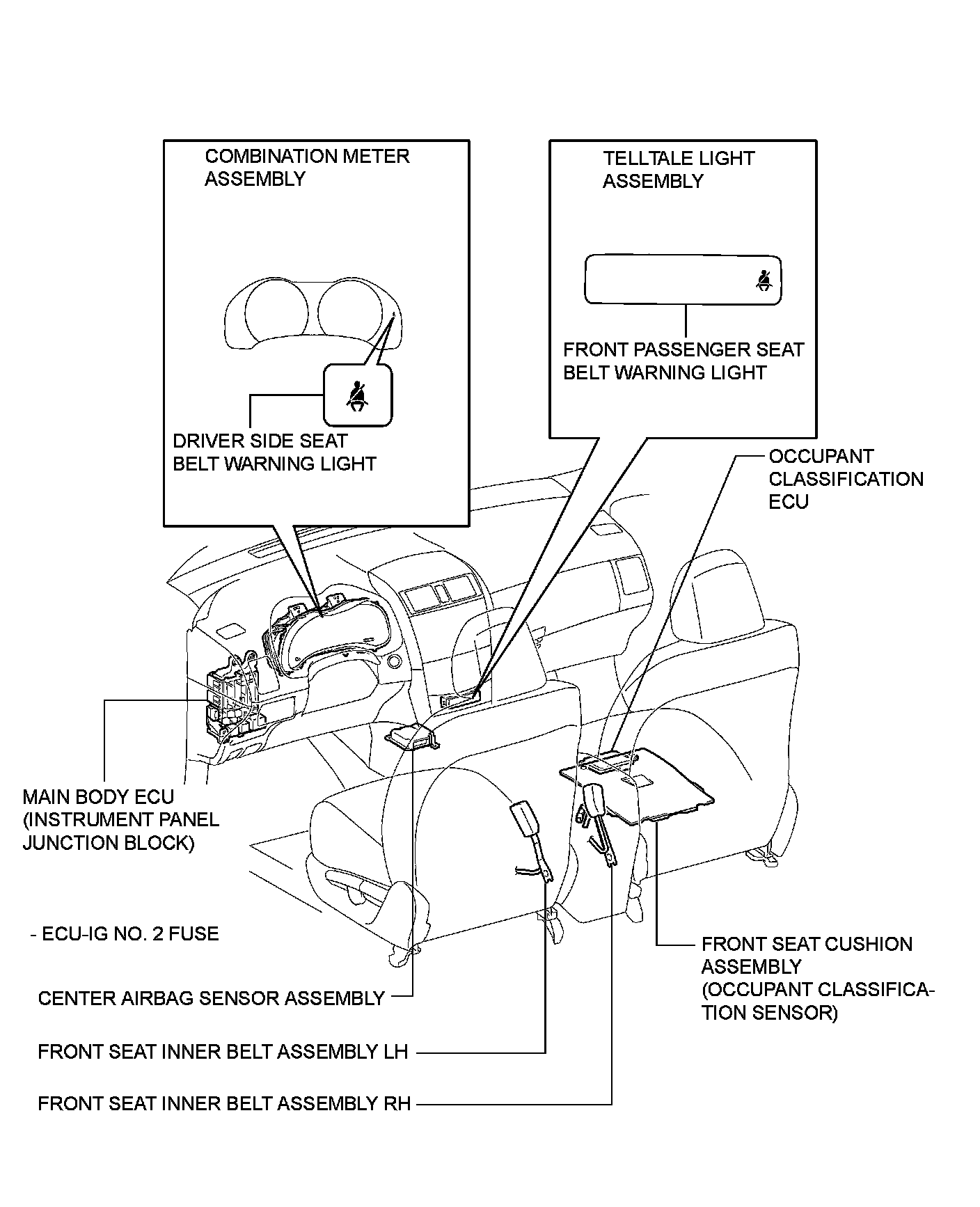 COMBINATION METER ASSEMBLY

DRIVER SIDE SEAT BELT WARNING LIGHT

TELLTALE LIGHT ASSEMBLY

FRONT PASSENGER SEAT BELT WARNING LIGHT

OCCUPANT CLASSIFICATION ECU

MAIN BODY ECU (INSTRUMENT PANEL JUNCTION BLOCK)

- ECU-IG NO. 2 FUSE

CENTER AIRBAG SENSOR ASSEMBLY

FRONT SEAT INNER BELT ASSEMBLY LH

FRONT SEAT INNER BELT ASSEMBLY RH

FRONT SEAT CUSHION ASSEMBLY (OCCUPANT CLASSIFICATION SENSOR)