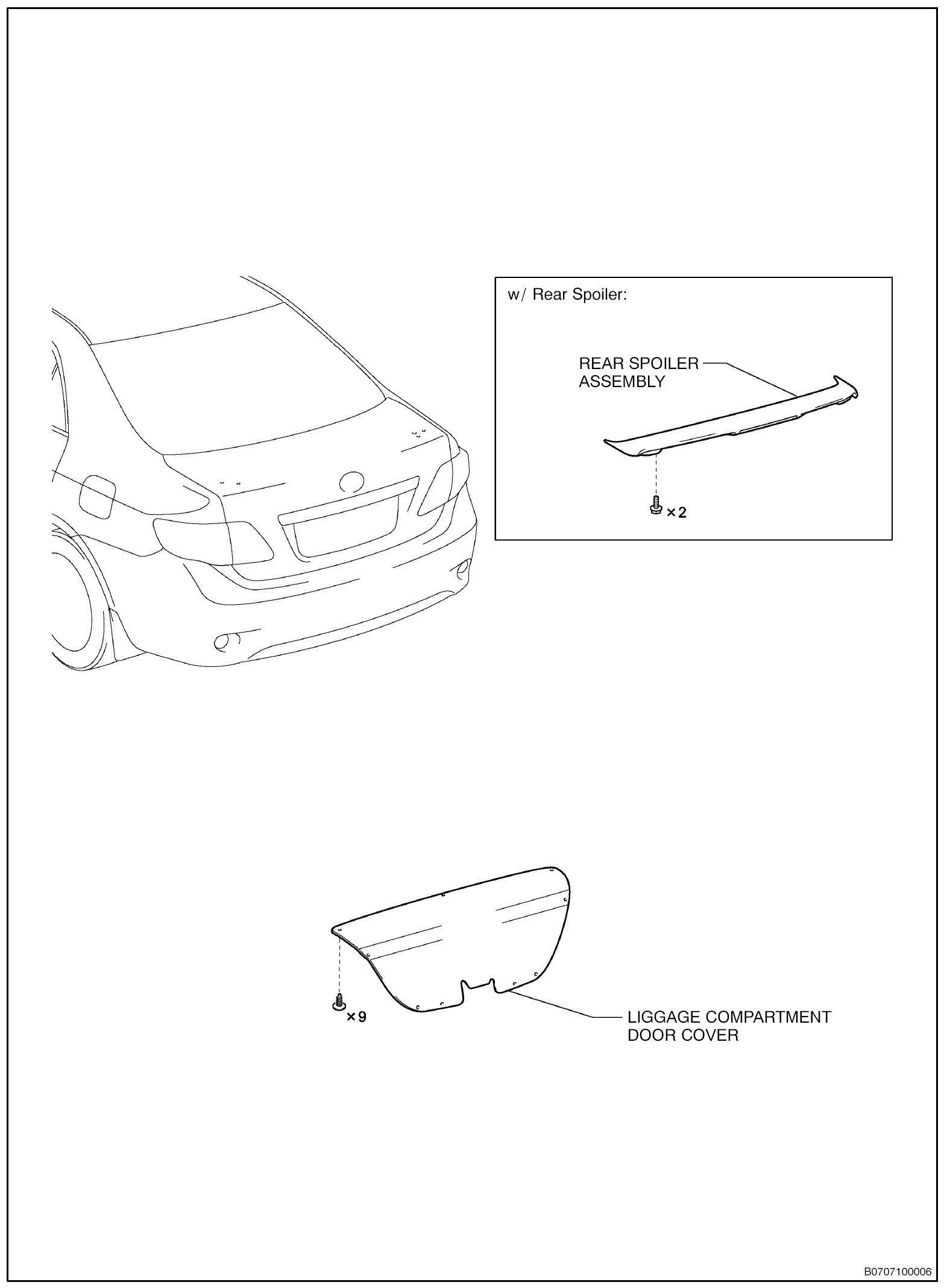 w/ Rear Spoiler:

REAR SPOILER ASSEMBLY

×2

×9

LIGGAGE COMPARTMENT DOOR COVER

B0707100006