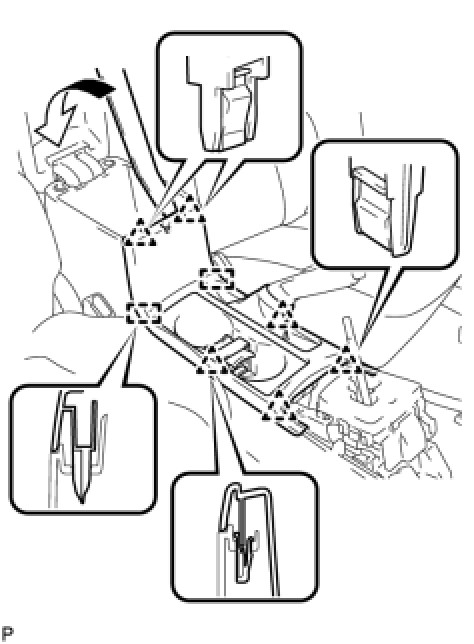 P