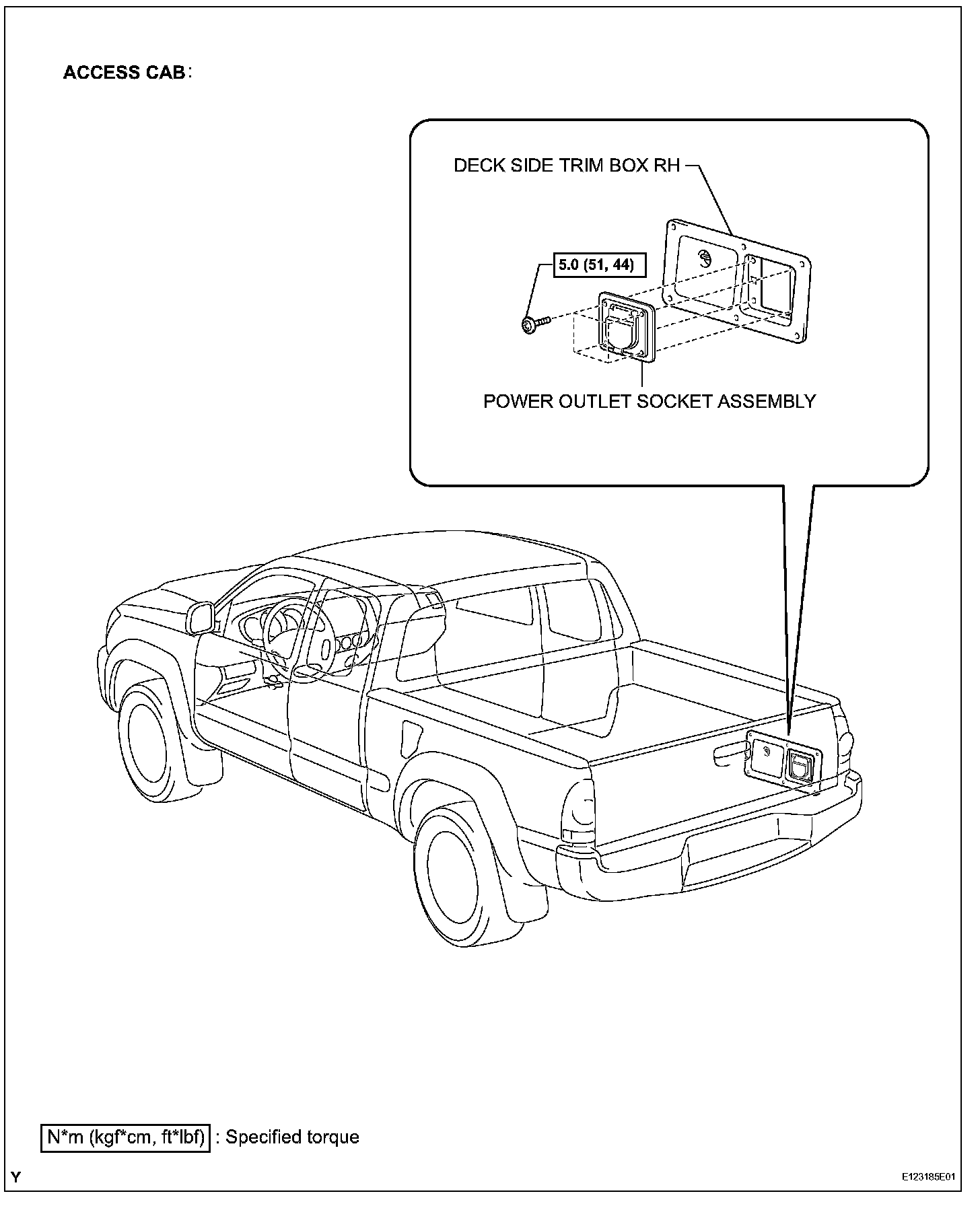 ACCESS CAB:

DECK SIDE TRIM BOX RH

5.0 (51, 44)

POWER OUTLET SOCKET ASSEMBLY

N*m (kgf*cm, ft*lbf) : Specified torque

Y

E123185E01