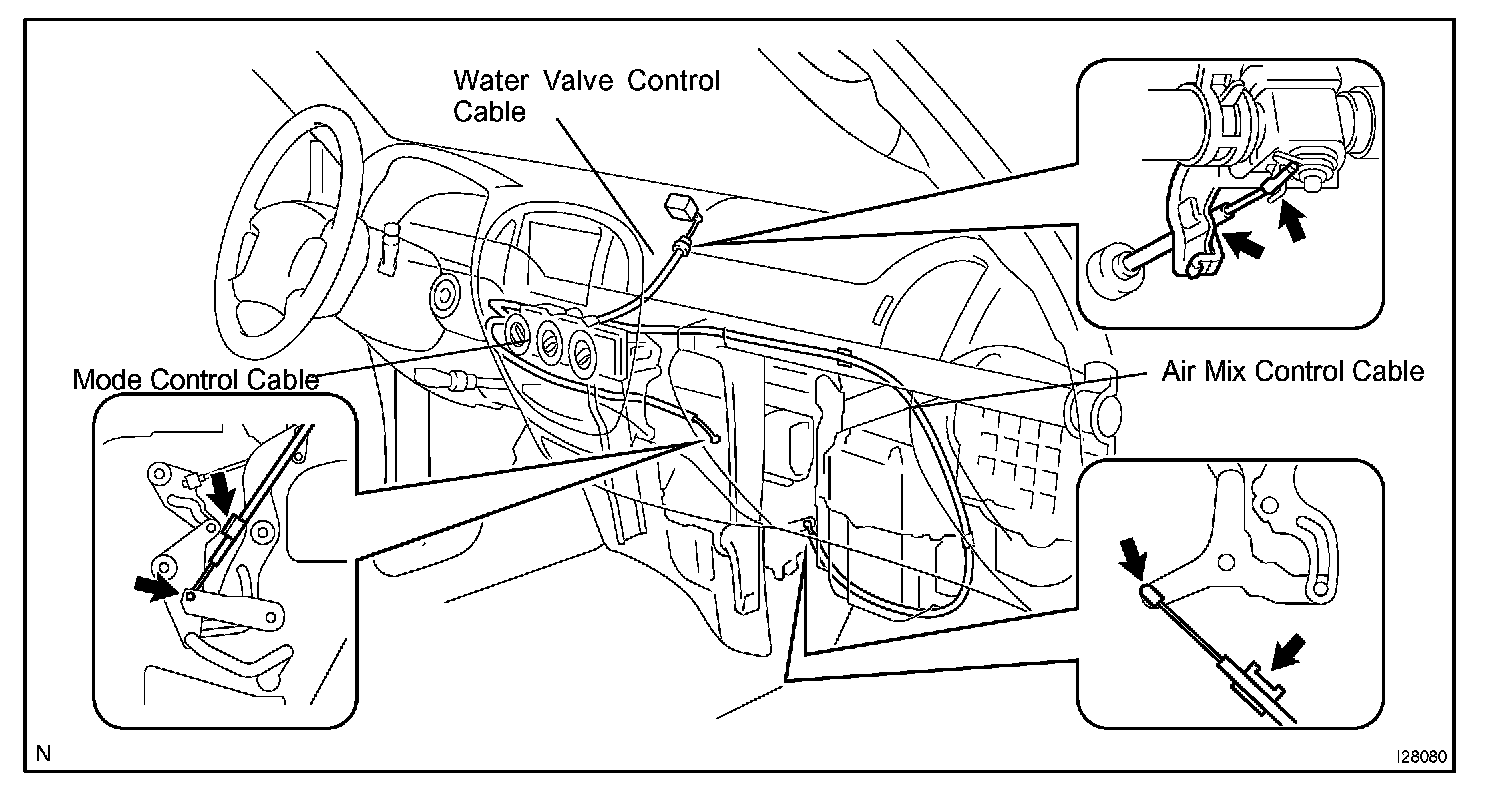 Water Valve Control Cable

Mode Control Cable

Air Mix Control Cable

N

I28080