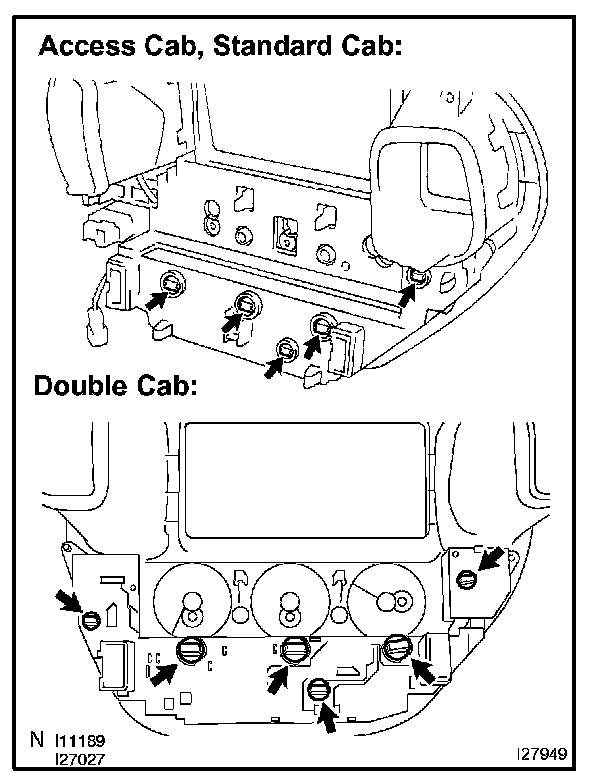 Access Cab, Standard Cab:

Double Cab:

N I11189
I27027

I27949