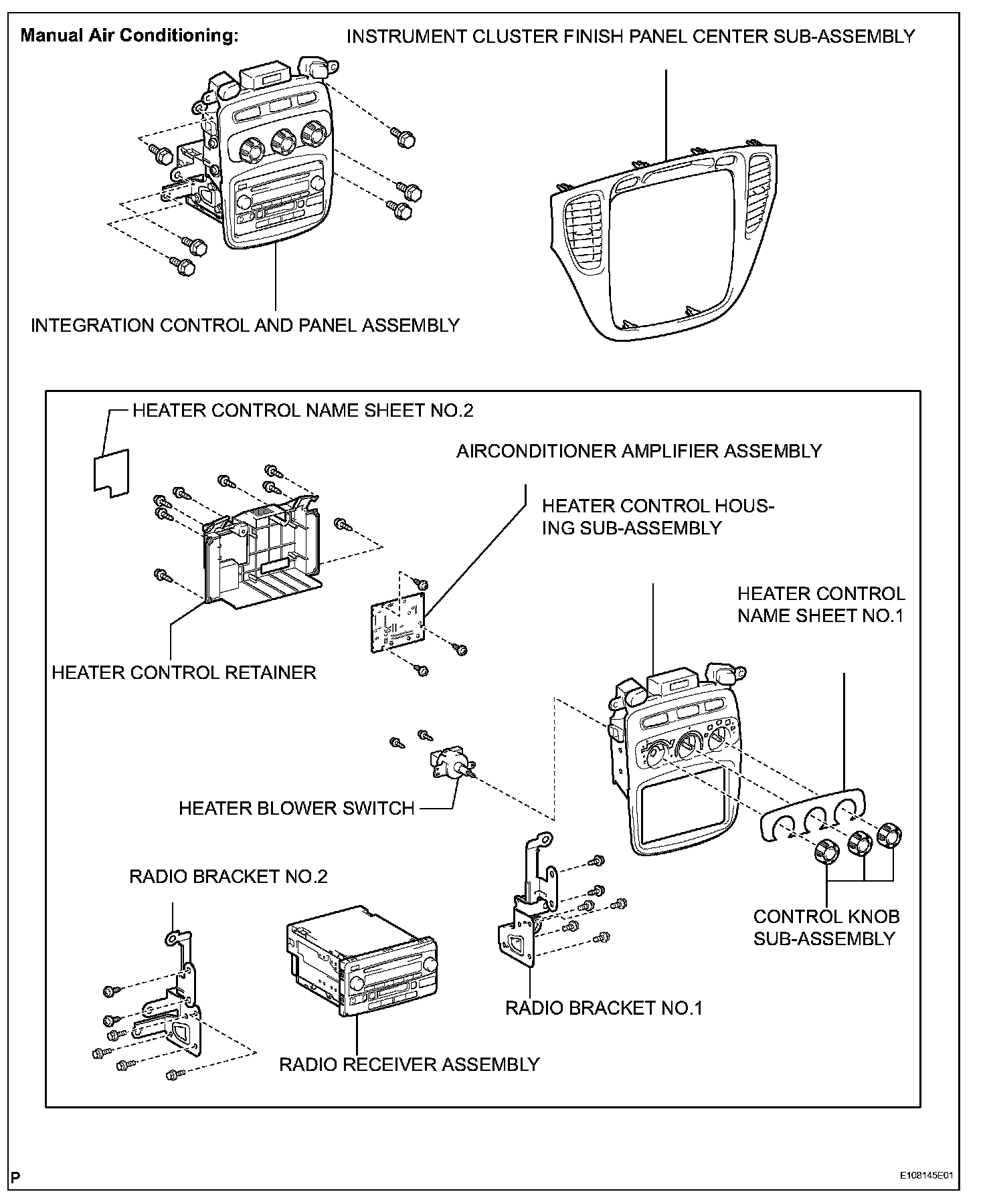 Manual Air Conditioning:

INSTRUMENT CLUSTER FINISH PANEL CENTER SUB-ASSEMBLY

INTEGRATION CONTROL AND PANEL ASSEMBLY

HEATER CONTROL NAME SHEET NO.2

AIRCONDITIONER AMPLIFIER ASSEMBLY

HEATER CONTROL HOUSING SUB-ASSEMBLY

HEATER CONTROL NAME SHEET NO.1

HEATER CONTROL RETAINER

HEATER BLOWER SWITCH

RADIO BRACKET NO.2

CONTROL KNOB SUB-ASSEMBLY

RADIO BRACKET NO.1

RADIO RECEIVER ASSEMBLY

P

E108145E01