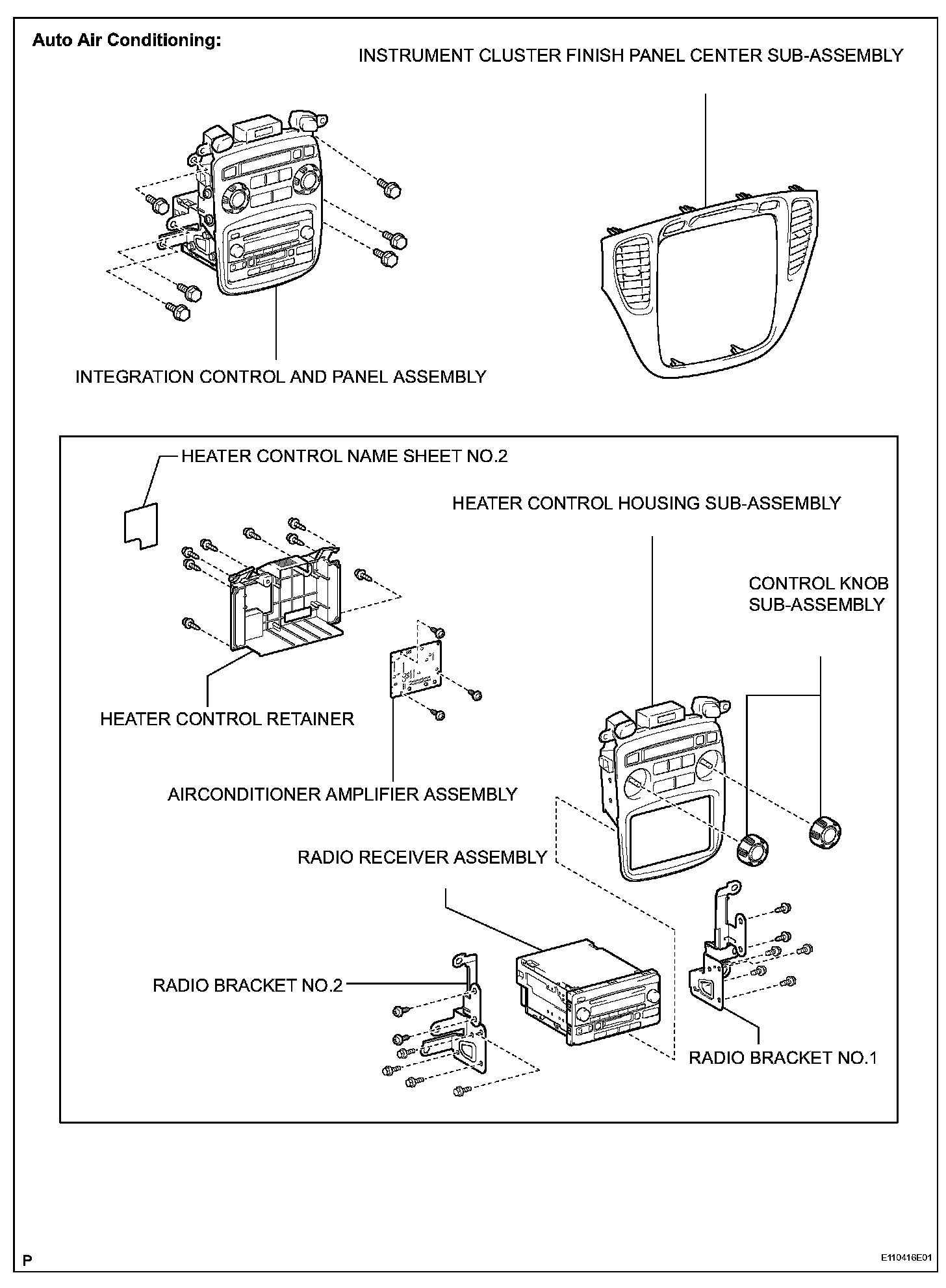 Auto Air Conditioning:

INSTRUMENT CLUSTER FINISH PANEL CENTER SUB-ASSEMBLY

INTEGRATION CONTROL AND PANEL ASSEMBLY

HEATER CONTROL NAME SHEET NO.2

HEATER CONTROL HOUSING SUB-ASSEMBLY

CONTROL KNOB SUB-ASSEMBLY

HEATER CONTROL RETAINER

AIRCONDITIONER AMPLIFIER ASSEMBLY

RADIO RECEIVER ASSEMBLY

RADIO BRACKET NO.2

RADIO BRACKET NO.1

P

E110416E01