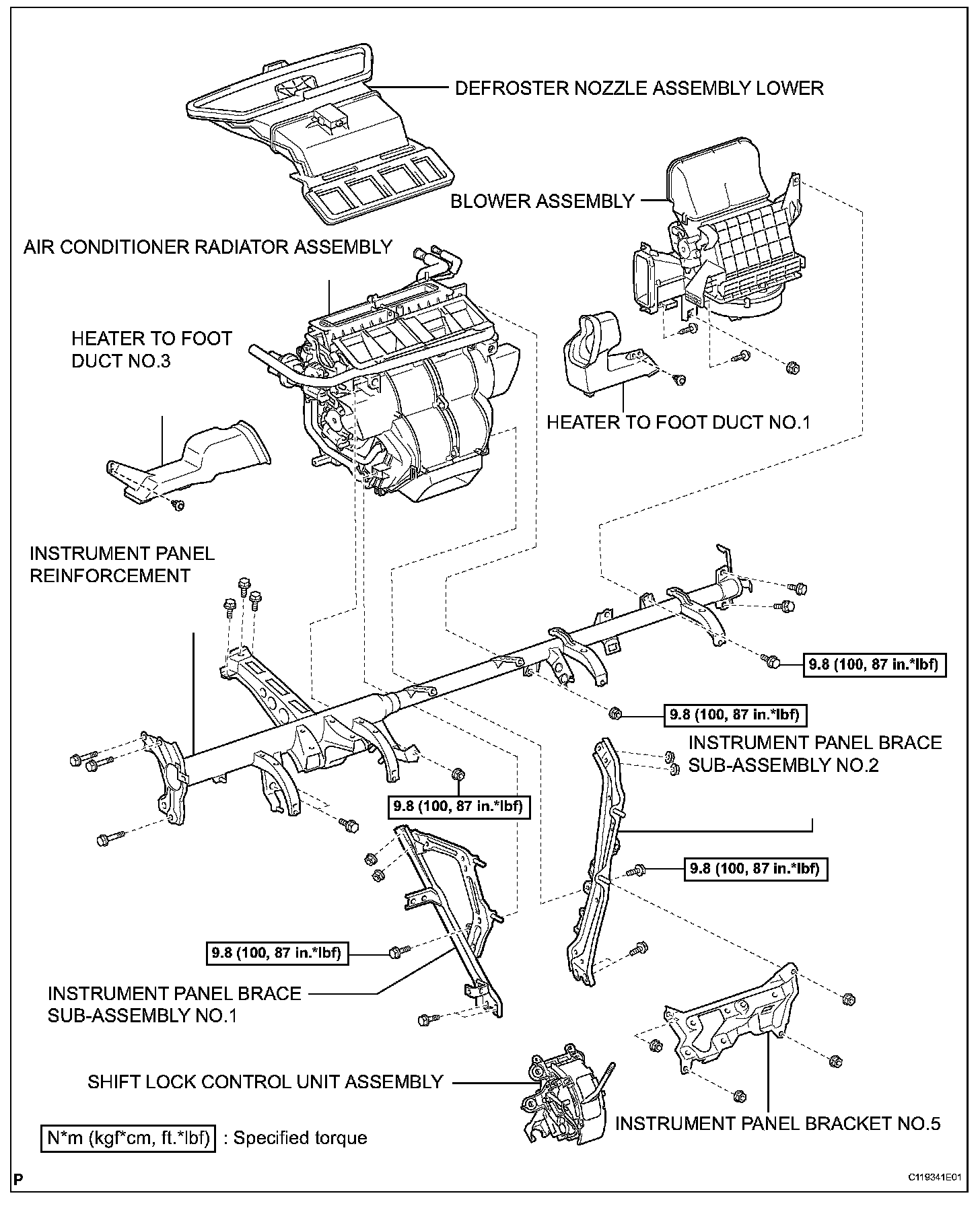 DEFROSTER NOZZLE ASSEMBLY LOWER

BLOWER ASSEMBLY

AIR CONDITIONER RADIATOR ASSEMBLY

HEATER TO FOOT DUCT NO.3

HEATER TO FOOT DUCT NO.1

INSTRUMENT PANEL REINFORCEMENT

9.8 (100, 87 in.*lbf)

9.8 (100, 87 in.*lbf)

INSTRUMENT PANEL BRACE SUB-ASSEMBLY NO.2

9.8 (100, 87 in.*lbf)

9.8 (100, 87 in.*lbf)

9.8 (100, 87 in.*lbf)

INSTRUMENT PANEL BRACE SUB-ASSEMBLY NO.1

SHIFT LOCK CONTROL UNIT ASSEMBLY

INSTRUMENT PANEL BRACKET NO.5

N*m (kgf*cm, ft.*lbf) : Specified torque

P

C119341E01