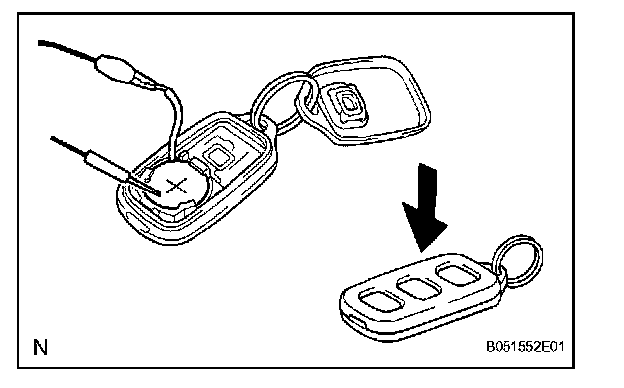 N

B051552E01