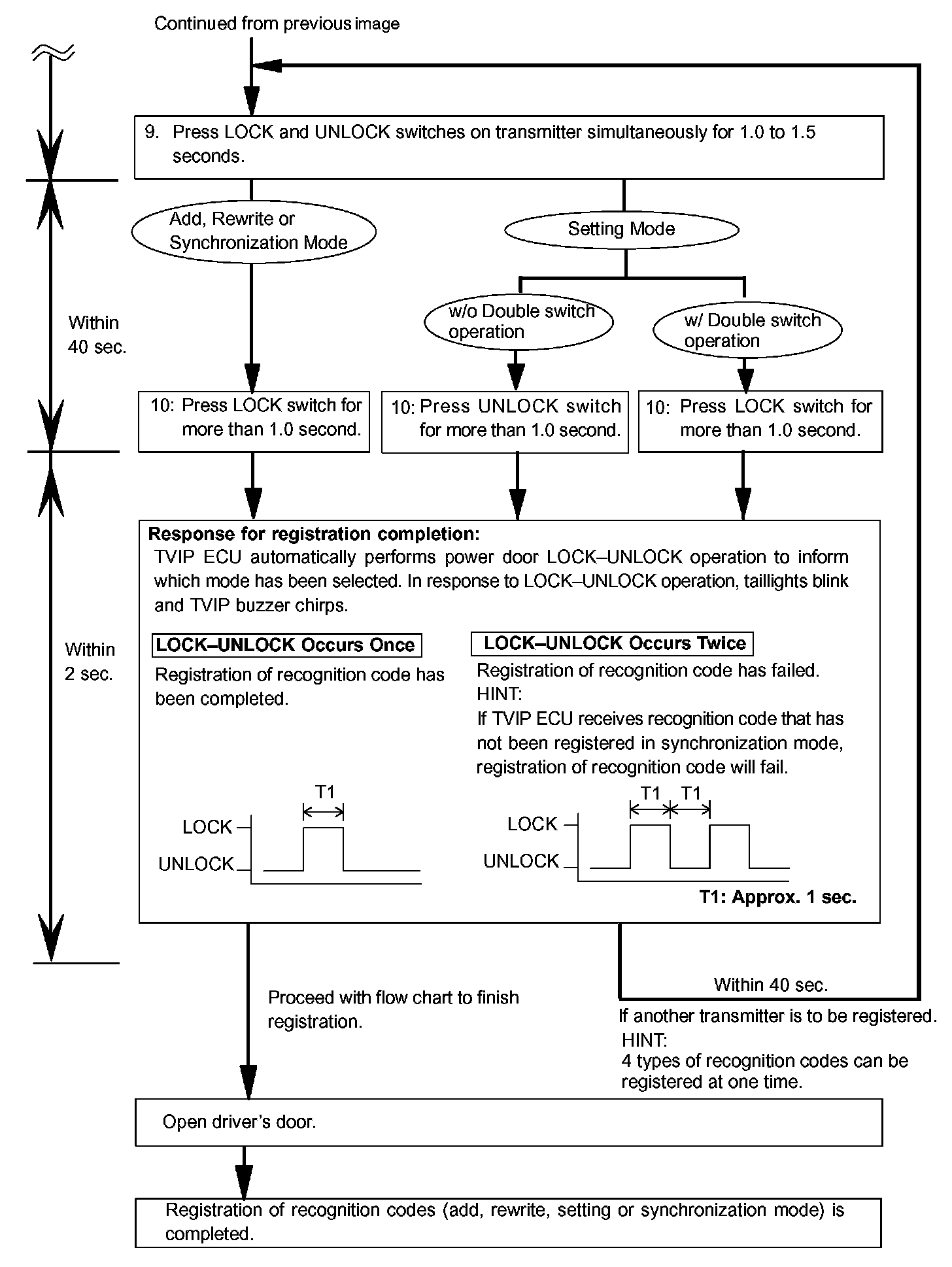 Continued from previous image

9. Press LOCK and UNLOCK switches on transmitter simultaneously for 1.0 to 1.5 seconds.

Within 40 sec.

Add, Rewrite or Synchronization Mode

Setting Mode

w/o Double switch operation

w/ Double switch operation

10: Press LOCK switch for more than 1.0 second.

10: Press UNLOCK switch for more than 1.0 second.

10: Press LOCK switch for more than 1.0 second.

Within 2 sec.

Response for registration completion:
TVIP ECU automatically performs power door LOCK–UNLOCK operation to inform which mode has been selected. In response to LOCK–UNLOCK operation, taillights blink and TVIP buzzer chirps.

LOCK–UNLOCK Occurs Once
Registration of recognition code has been completed.

T1
LOCK
UNLOCK

LOCK–UNLOCK Occurs Twice
Registration of recognition code has failed.
HINT:
If TVIP ECU receives recognition code that has not been registered in synchronization mode, registration of recognition code will fail.

T1 T1
LOCK
UNLOCK

T1: Approx. 1 sec.

Proceed with flow chart to finish registration.

Within 40 sec.

If another transmitter is to be registered.
HINT:
4 types of recognition codes can be registered at one time.

Open driver's door.

Registration of recognition codes (add, rewrite, setting or synchronization mode) is completed.