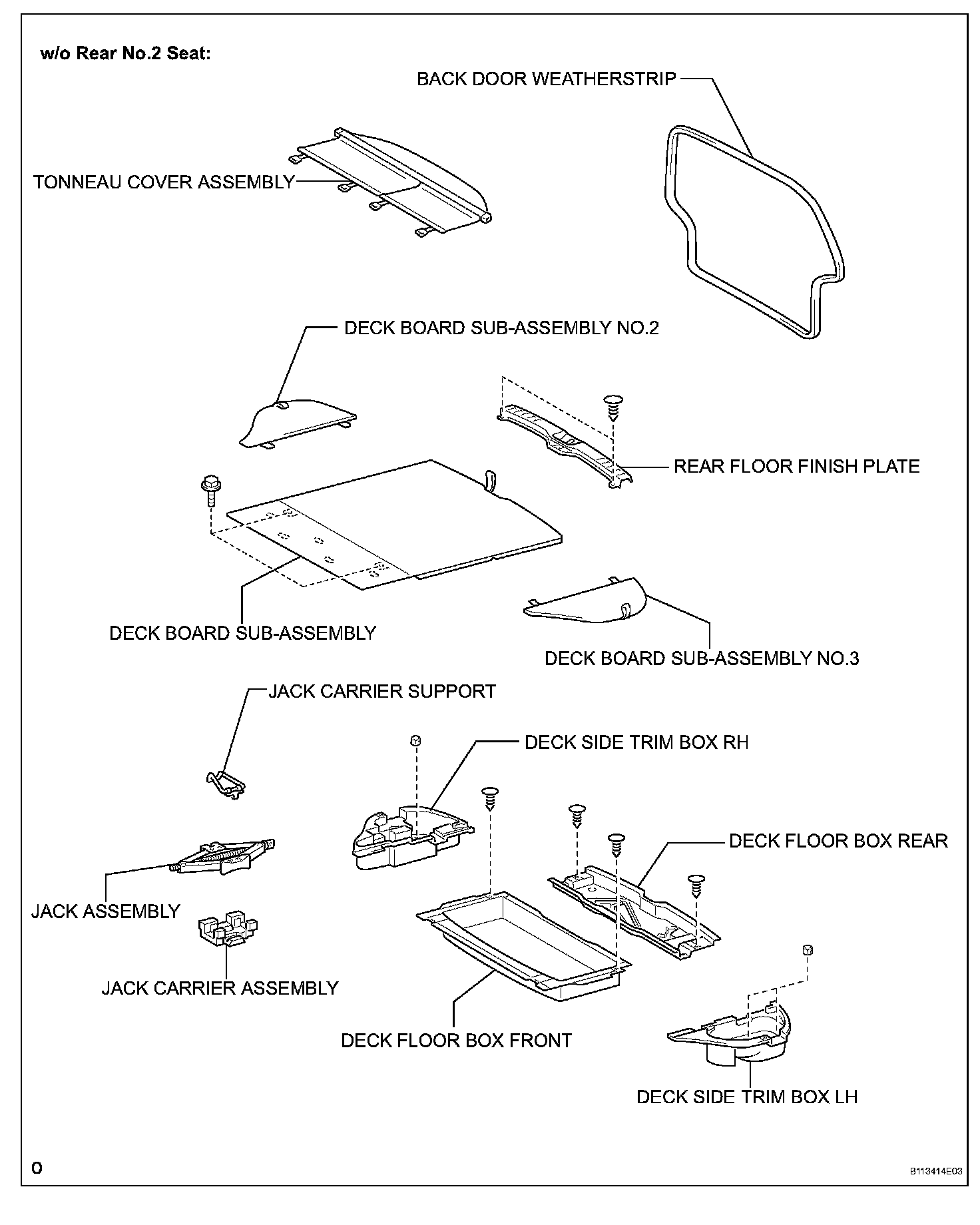 w/o Rear No.2 Seat:

BACK DOOR WEATHERSTRIP

TONNEAU COVER ASSEMBLY

DECK BOARD SUB-ASSEMBLY NO.2

REAR FLOOR FINISH PLATE

DECK BOARD SUB-ASSEMBLY

DECK BOARD SUB-ASSEMBLY NO.3

JACK CARRIER SUPPORT

DECK SIDE TRIM BOX RH

DECK FLOOR BOX REAR

JACK ASSEMBLY

JACK CARRIER ASSEMBLY

DECK FLOOR BOX FRONT

DECK SIDE TRIM BOX LH

O

B113414E03