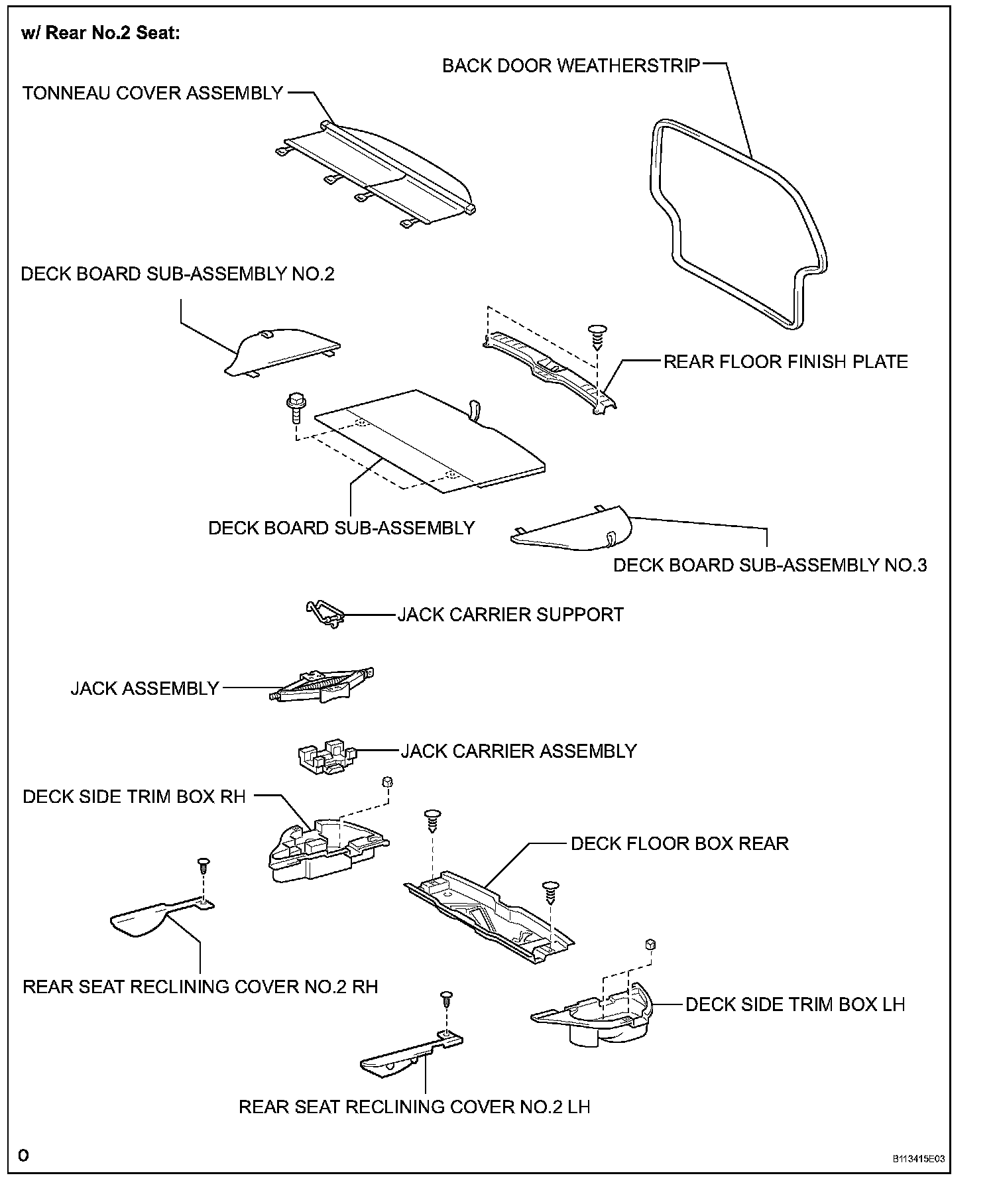 w/ Rear No.2 Seat:

BACK DOOR WEATHERSTRIP

TONNEAU COVER ASSEMBLY

DECK BOARD SUB-ASSEMBLY NO.2

REAR FLOOR FINISH PLATE

DECK BOARD SUB-ASSEMBLY

DECK BOARD SUB-ASSEMBLY NO.3

JACK CARRIER SUPPORT

JACK ASSEMBLY

JACK CARRIER ASSEMBLY

DECK SIDE TRIM BOX RH

DECK FLOOR BOX REAR

REAR SEAT RECLINING COVER NO.2 RH

DECK SIDE TRIM BOX LH

REAR SEAT RECLINING COVER NO.2 LH

O

B113415E03