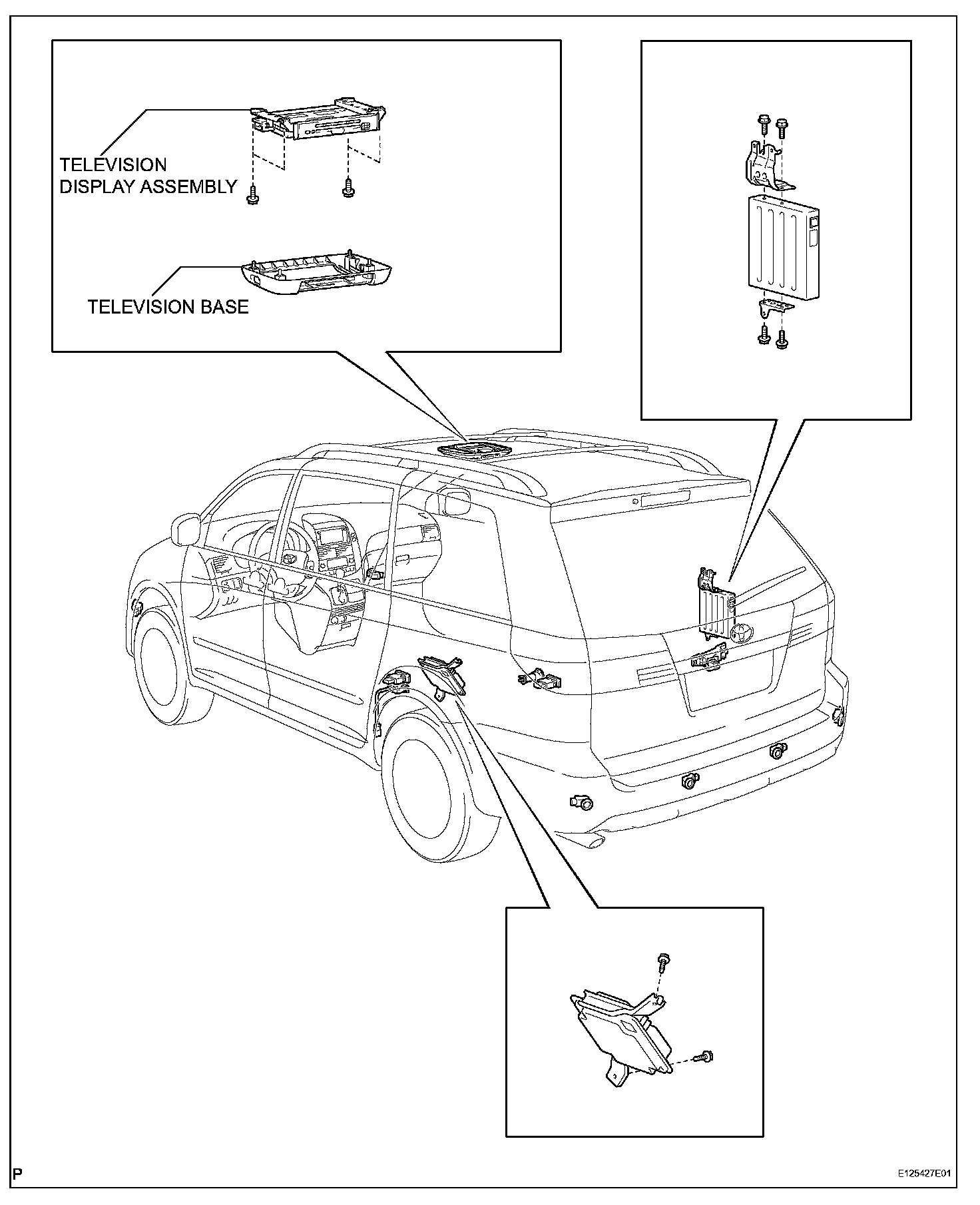 TELEVISION DISPLAY ASSEMBLY

TELEVISION BASE

P

E125427E01