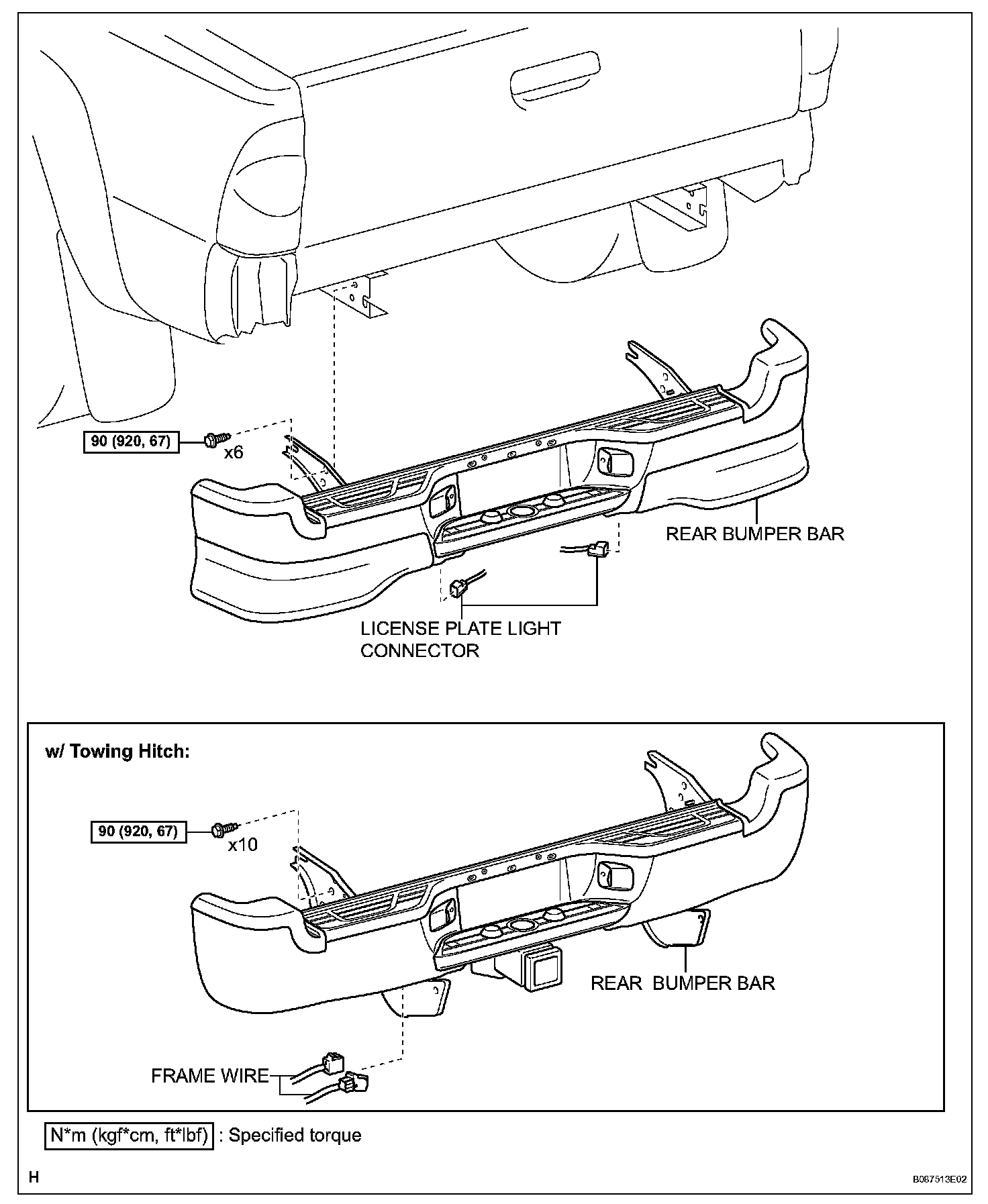 90 (920, 67)

x6

REAR BUMPER BAR

LICENSE PLATE LIGHT CONNECTOR

w/ Towing Hitch:

90 (920, 67)

x10

REAR BUMPER BAR

FRAME WIRE

N*m (kgf*cm, ft*lbf) : Specified torque

H

B087513E02