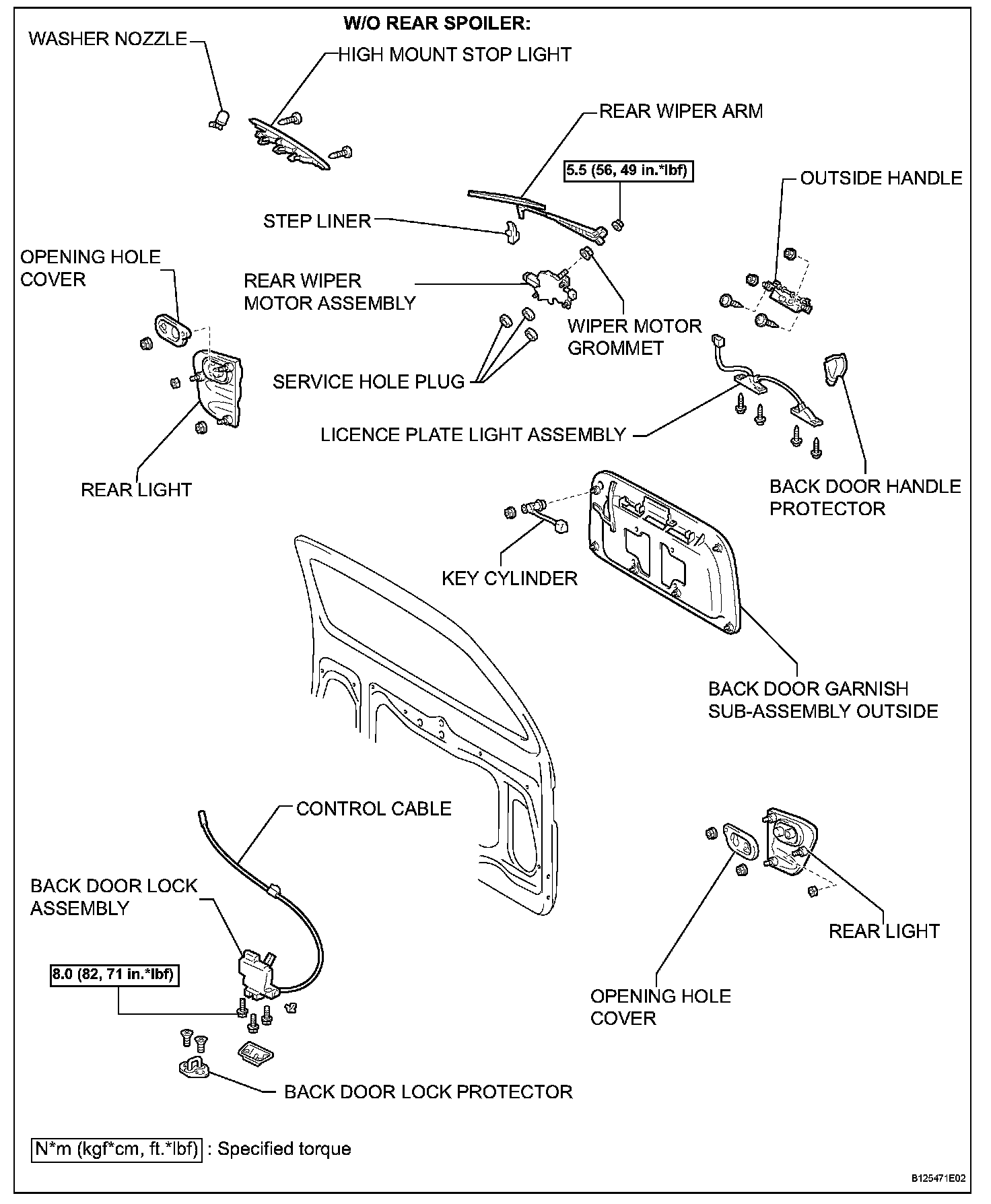 W/O REAR SPOILER:

WASHER NOZZLE

HIGH MOUNT STOP LIGHT

REAR WIPER ARM

5.5 (56, 49 in.*lbf)

OUTSIDE HANDLE

STEP LINER

OPENING HOLE COVER

REAR WIPER MOTOR ASSEMBLY

WIPER MOTOR GROMMET

SERVICE HOLE PLUG

LICENCE PLATE LIGHT ASSEMBLY

REAR LIGHT

BACK DOOR HANDLE PROTECTOR

KEY CYLINDER

BACK DOOR GARNISH SUB-ASSEMBLY OUTSIDE

CONTROL CABLE

BACK DOOR LOCK ASSEMBLY

8.0 (82, 71 in.*lbf)

REAR LIGHT

OPENING HOLE COVER

BACK DOOR LOCK PROTECTOR

N*m (kgf*cm, ft.*lbf) : Specified torque

B125471E02