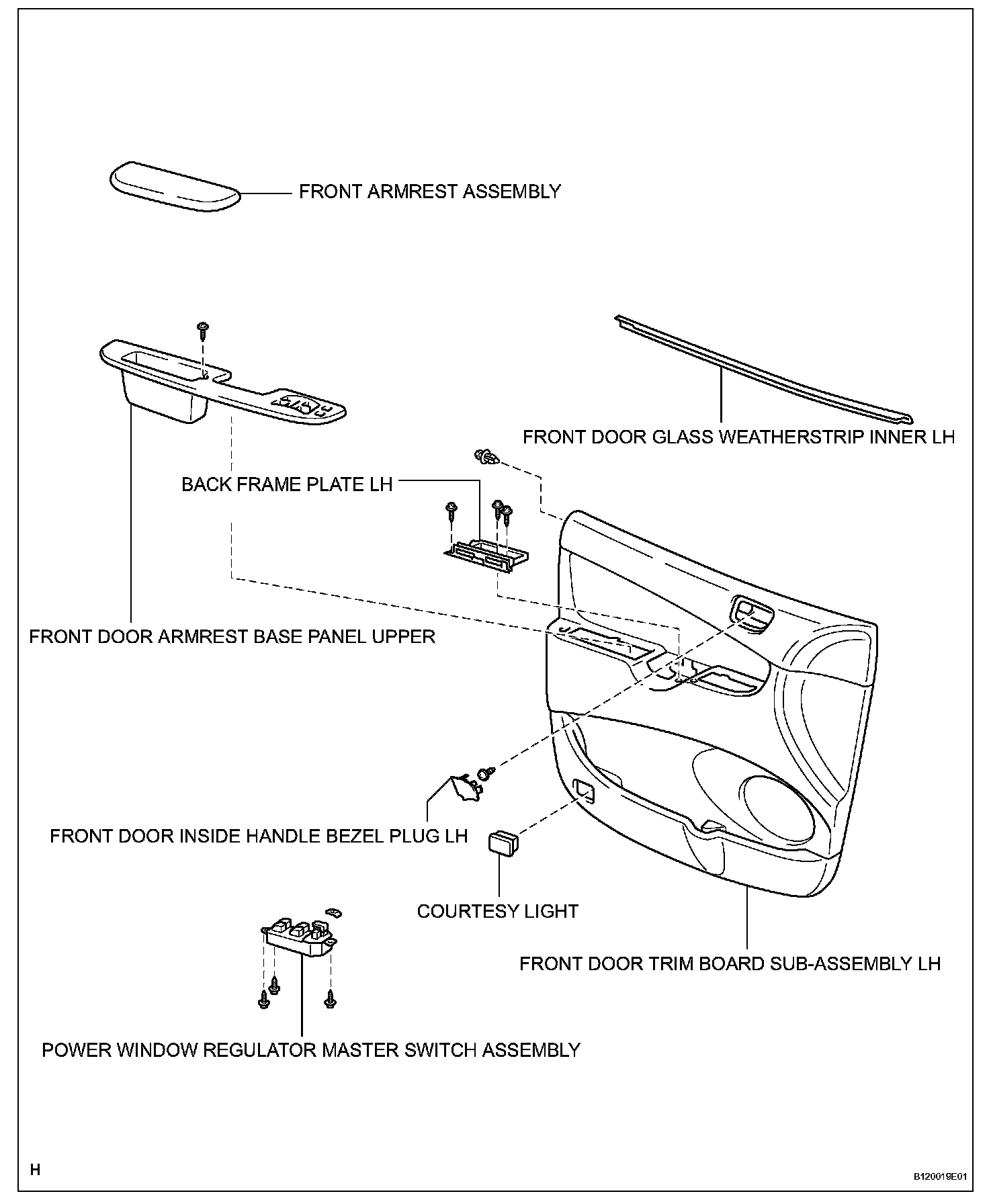 FRONT ARMREST ASSEMBLY

FRONT DOOR GLASS WEATHERSTRIP INNER LH

BACK FRAME PLATE LH

FRONT DOOR ARMREST BASE PANEL UPPER

FRONT DOOR INSIDE HANDLE BEZEL PLUG LH

COURTESY LIGHT

FRONT DOOR TRIM BOARD SUB-ASSEMBLY LH

POWER WINDOW REGULATOR MASTER SWITCH ASSEMBLY

H

B120019E01