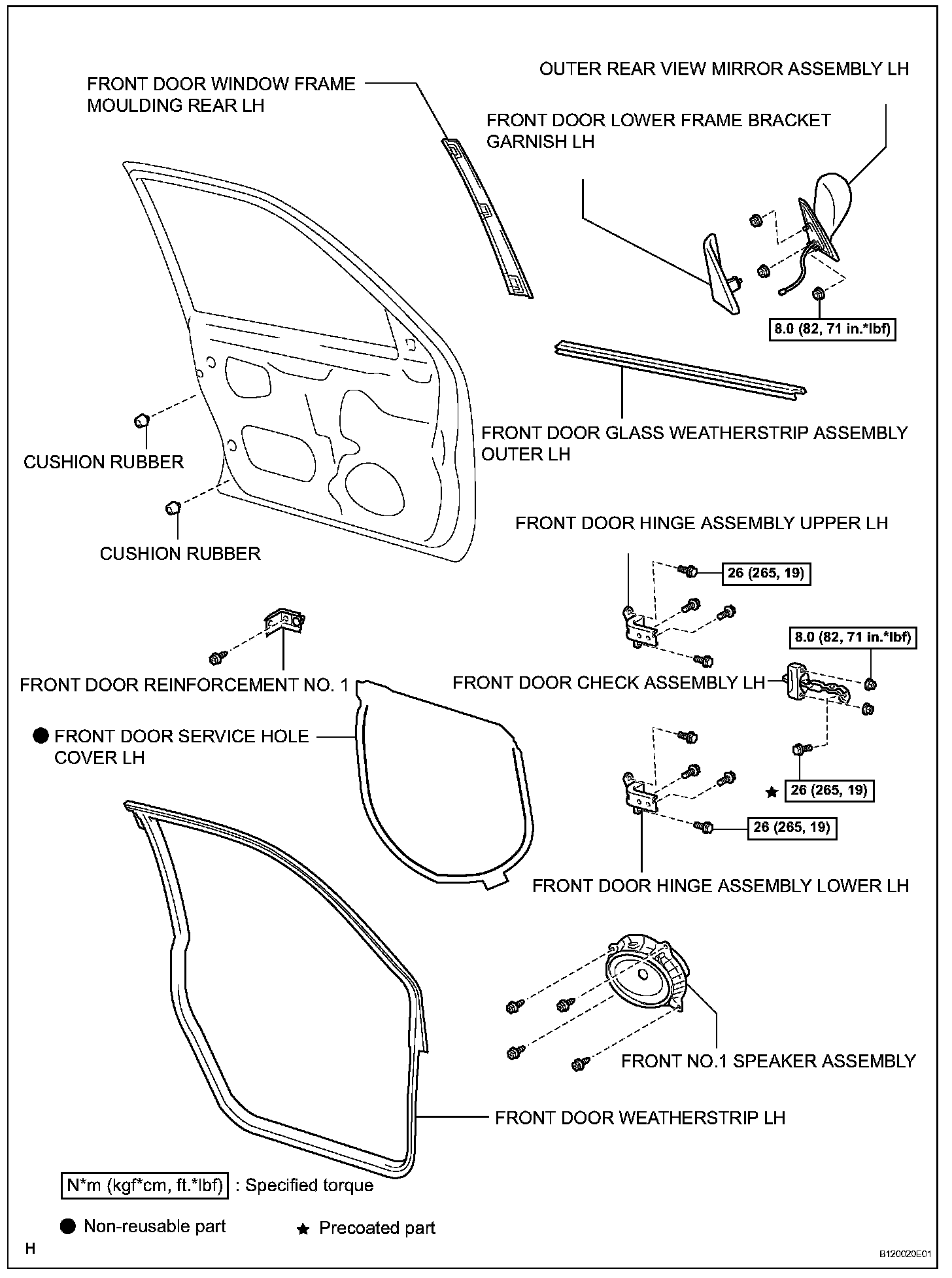 OUTER REAR VIEW MIRROR ASSEMBLY LH

FRONT DOOR WINDOW FRAME MOULDING REAR LH

FRONT DOOR LOWER FRAME BRACKET GARNISH LH

8.0 (82, 71 in.*lbf)

FRONT DOOR GLASS WEATHERSTRIP ASSEMBLY OUTER LH

CUSHION RUBBER

CUSHION RUBBER

FRONT DOOR HINGE ASSEMBLY UPPER LH

26 (265, 19)

8.0 (82, 71 in.*lbf)

FRONT DOOR REINFORCEMENT NO. 1

FRONT DOOR CHECK ASSEMBLY LH

● FRONT DOOR SERVICE HOLE COVER LH

★ 26 (265, 19)

26 (265, 19)

FRONT DOOR HINGE ASSEMBLY LOWER LH

FRONT NO.1 SPEAKER ASSEMBLY

FRONT DOOR WEATHERSTRIP LH

N*m (kgf*cm, ft.*lbf) : Specified torque

● Non-reusable part

★ Precoated part

H

B120020E01