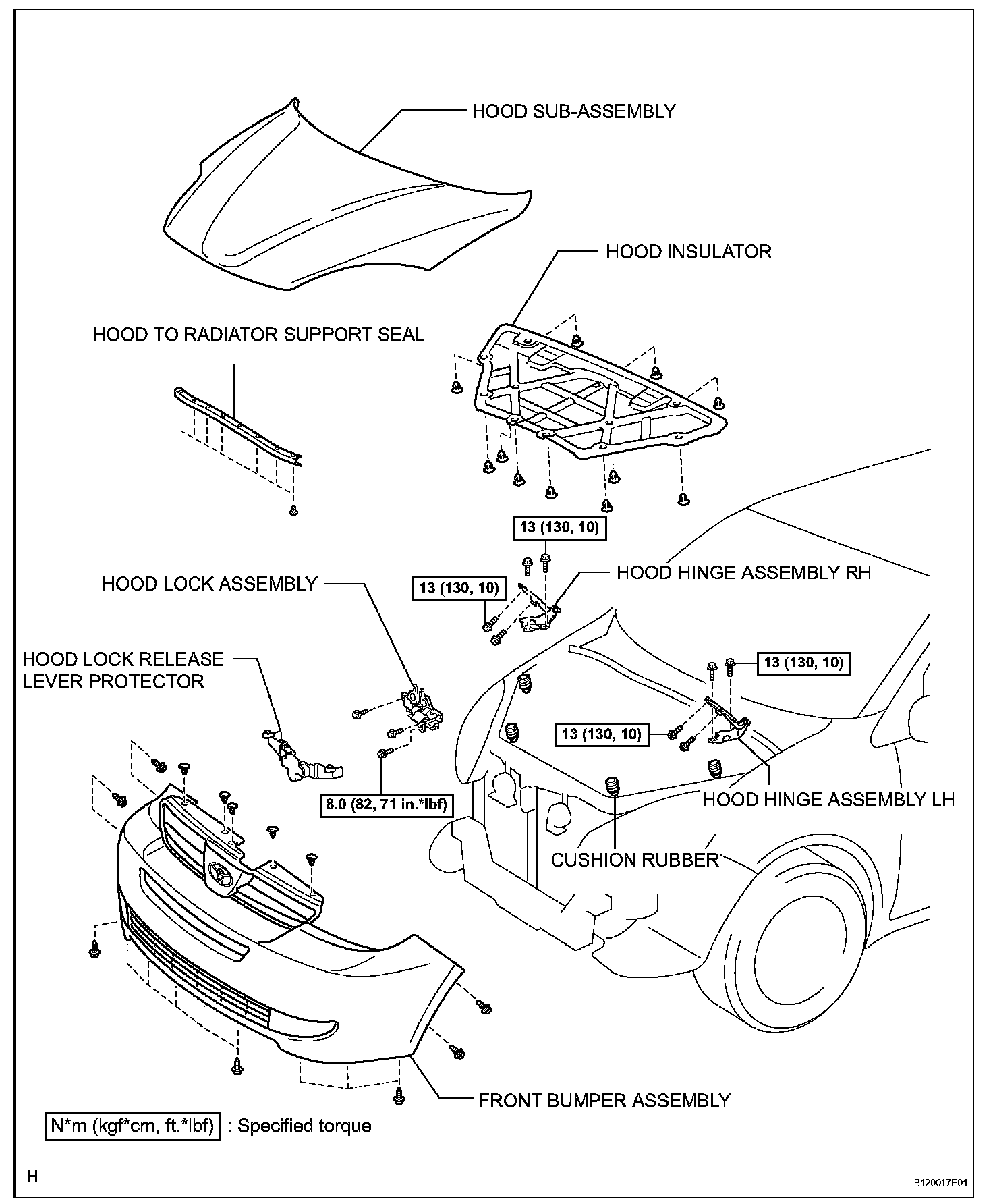 HOOD SUB-ASSEMBLY

HOOD INSULATOR

HOOD TO RADIATOR SUPPORT SEAL

13 (130, 10)

HOOD LOCK ASSEMBLY

13 (130, 10)

HOOD HINGE ASSEMBLY RH

HOOD LOCK RELEASE LEVER PROTECTOR

13 (130, 10)

13 (130, 10)

8.0 (82, 71 in.*lbf)

HOOD HINGE ASSEMBLY LH

CUSHION RUBBER

FRONT BUMPER ASSEMBLY

N*m (kgf*cm, ft.*lbf) : Specified torque

H

B120017E01