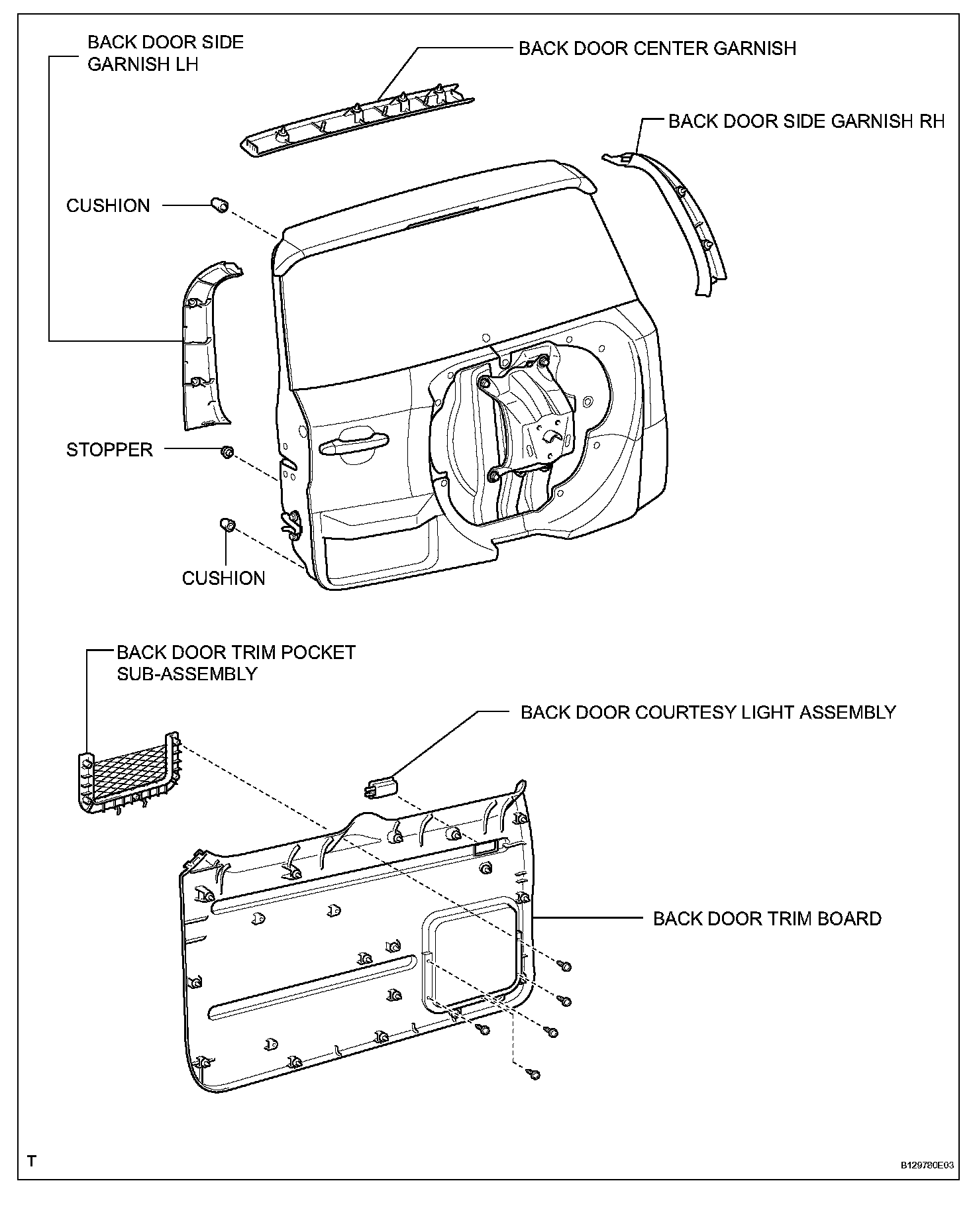 BACK DOOR SIDE GARNISH LH

BACK DOOR CENTER GARNISH

BACK DOOR SIDE GARNISH RH

CUSHION

STOPPER

CUSHION

BACK DOOR TRIM POCKET SUB-ASSEMBLY

BACK DOOR COURTESY LIGHT ASSEMBLY

BACK DOOR TRIM BOARD

T

B129780E03