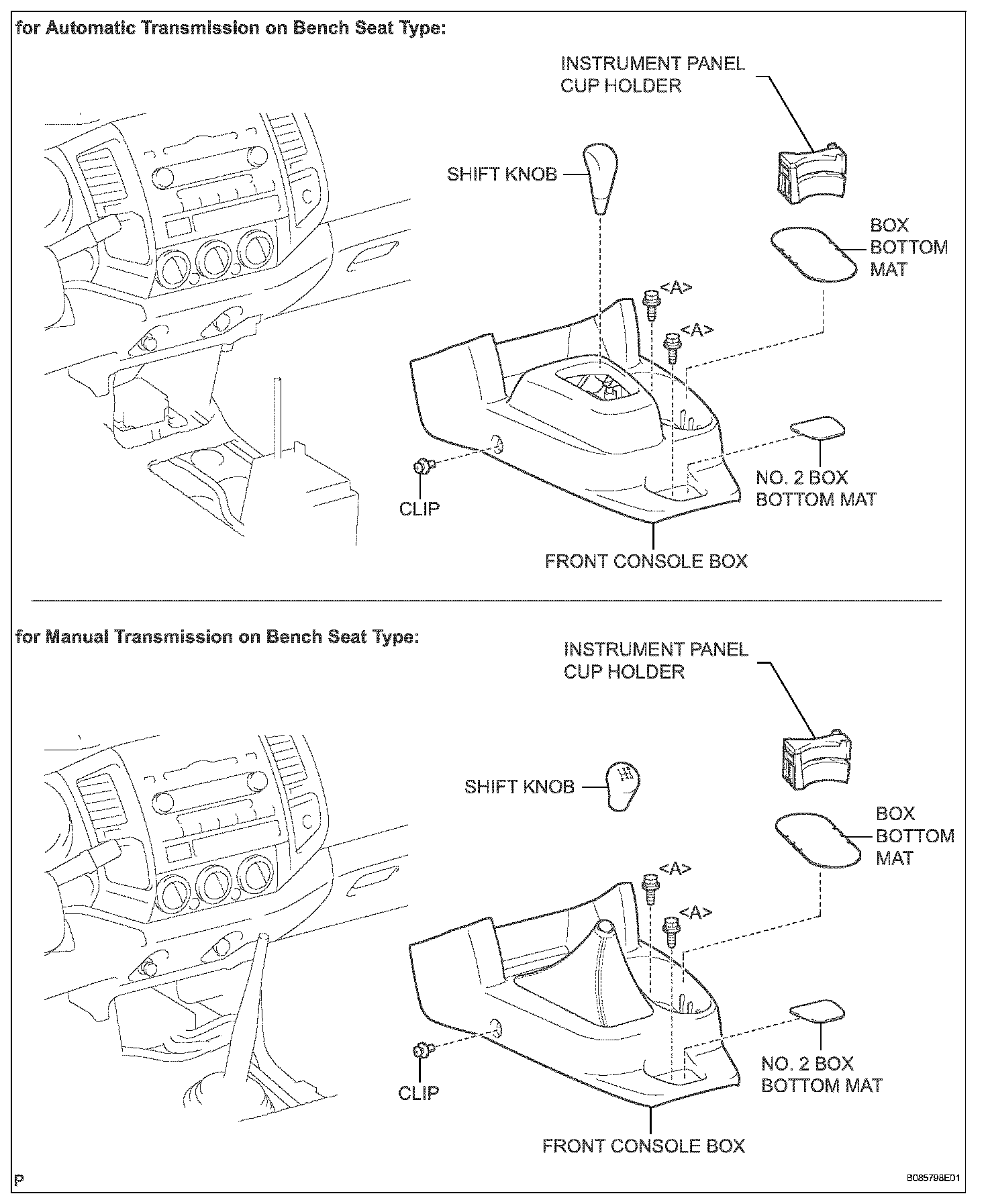 for Automatic Transmission on Bench Seat Type:

INSTRUMENT PANEL CUP HOLDER

SHIFT KNOB

BOX BOTTOM MAT

<A>

<A>

CLIP

NO. 2 BOX BOTTOM MAT

FRONT CONSOLE BOX

for Manual Transmission on Bench Seat Type:

INSTRUMENT PANEL CUP HOLDER

SHIFT KNOB

BOX BOTTOM MAT

<A>

<A>

CLIP

NO. 2 BOX BOTTOM MAT

FRONT CONSOLE BOX

P

B085798E01