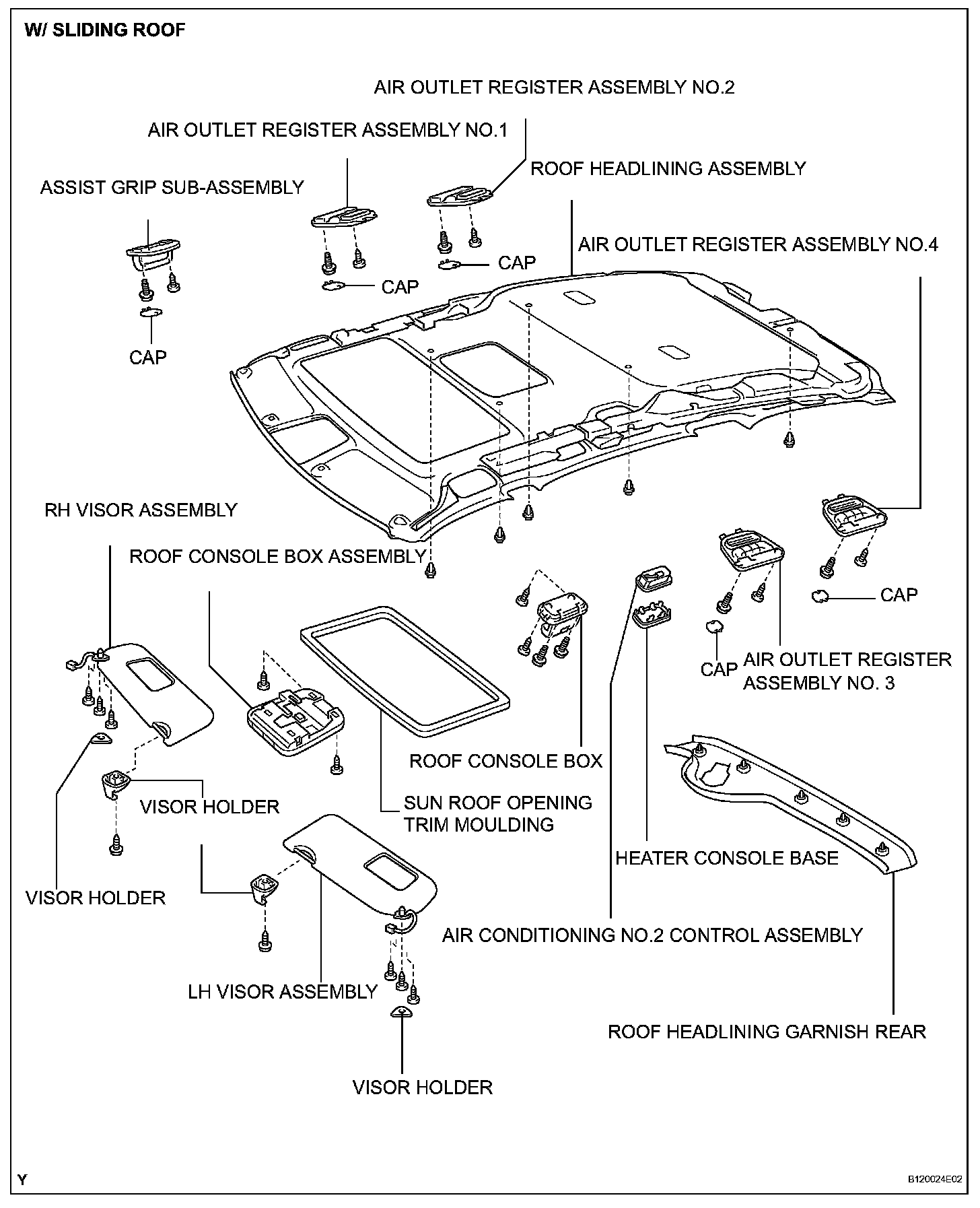 W/ SLIDING ROOF

AIR OUTLET REGISTER ASSEMBLY NO.2

AIR OUTLET REGISTER ASSEMBLY NO.1

ROOF HEADLINING ASSEMBLY

ASSIST GRIP SUB-ASSEMBLY

AIR OUTLET REGISTER ASSEMBLY NO.4

CAP

CAP

CAP

RH VISOR ASSEMBLY

ROOF CONSOLE BOX ASSEMBLY

CAP

CAP

AIR OUTLET REGISTER ASSEMBLY NO. 3

ROOF CONSOLE BOX

VISOR HOLDER

SUN ROOF OPENING TRIM MOULDING

HEATER CONSOLE BASE

VISOR HOLDER

AIR CONDITIONING NO.2 CONTROL ASSEMBLY

LH VISOR ASSEMBLY

ROOF HEADLINING GARNISH REAR

VISOR HOLDER

Y

B120024E02