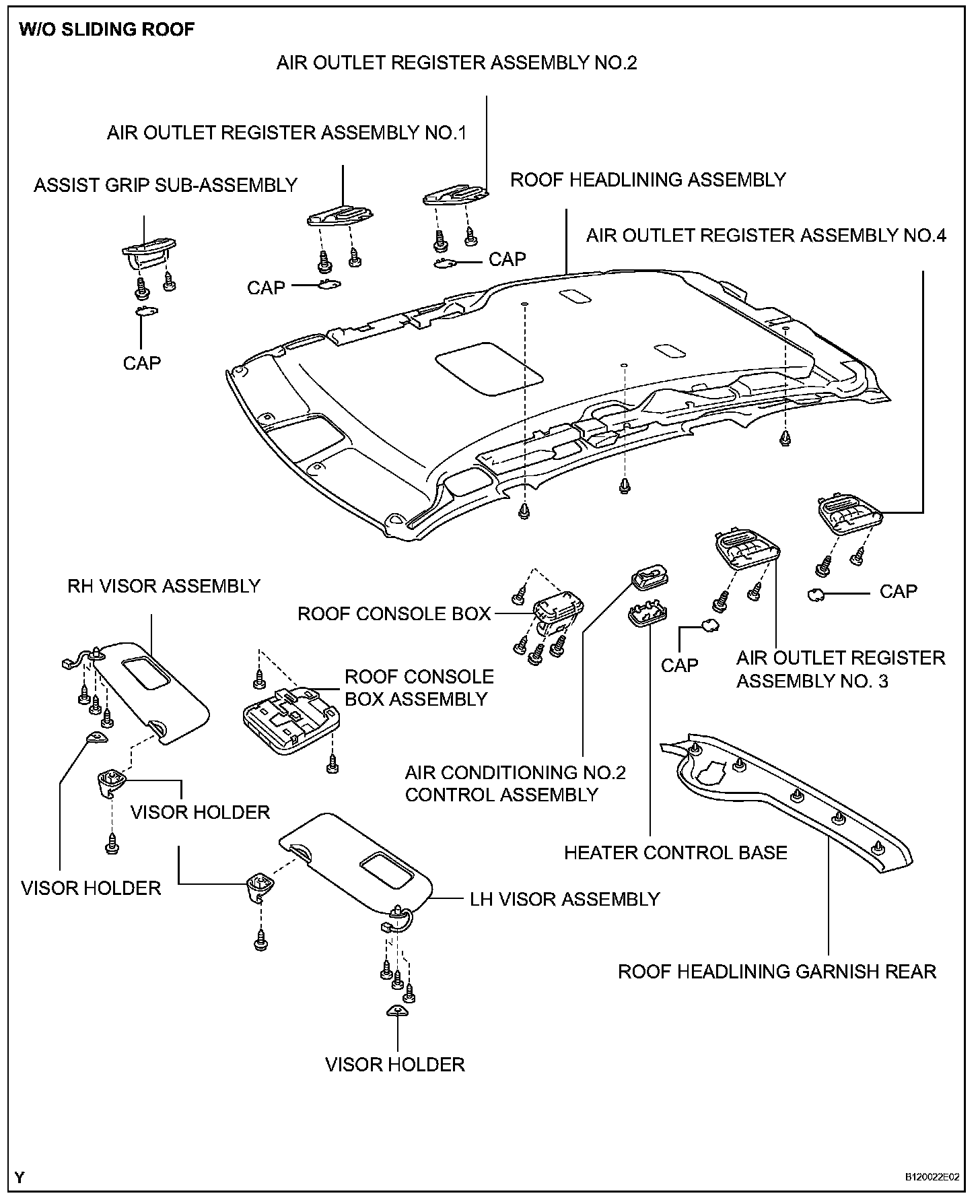 W/O SLIDING ROOF

AIR OUTLET REGISTER ASSEMBLY NO.2

AIR OUTLET REGISTER ASSEMBLY NO.1

ASSIST GRIP SUB-ASSEMBLY

ROOF HEADLINING ASSEMBLY

AIR OUTLET REGISTER ASSEMBLY NO.4

CAP

CAP

CAP

RH VISOR ASSEMBLY

ROOF CONSOLE BOX

CAP

ROOF CONSOLE BOX ASSEMBLY

CAP

AIR OUTLET REGISTER ASSEMBLY NO. 3

AIR CONDITIONING NO.2 CONTROL ASSEMBLY

VISOR HOLDER

HEATER CONTROL BASE

VISOR HOLDER

LH VISOR ASSEMBLY

ROOF HEADLINING GARNISH REAR

VISOR HOLDER

Y

B120022E02