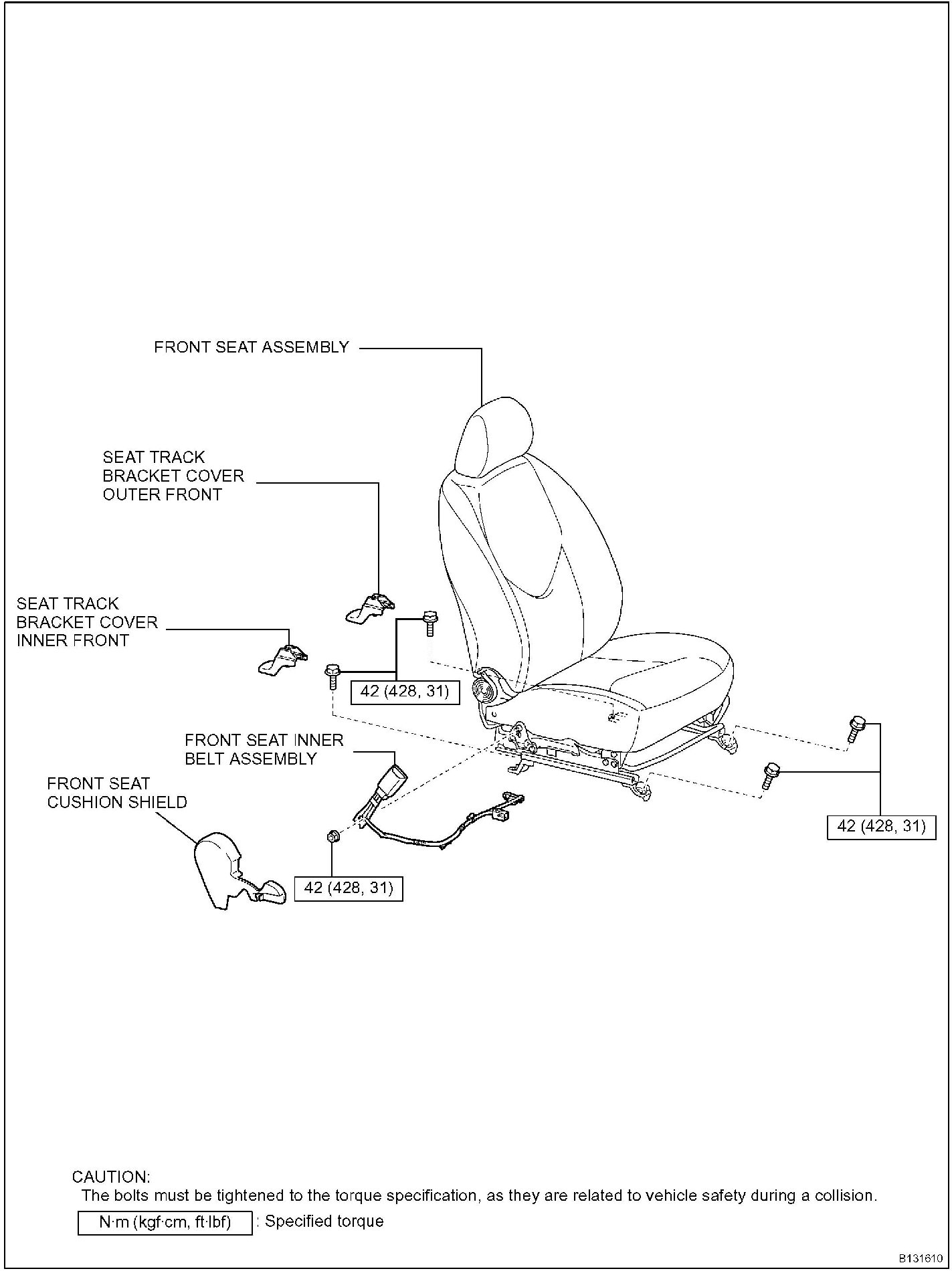 FRONT SEAT ASSEMBLY

SEAT TRACK BRACKET COVER OUTER FRONT

SEAT TRACK BRACKET COVER INNER FRONT

42 (428, 31)

FRONT SEAT INNER BELT ASSEMBLY

FRONT SEAT CUSHION SHIELD

42 (428, 31)

42 (428, 31)

CAUTION:
The bolts must be tightened to the torque specification, as they are related to vehicle safety during a collision.

N·m (kgf·cm, ft·lbf) : Specified torque

B131610