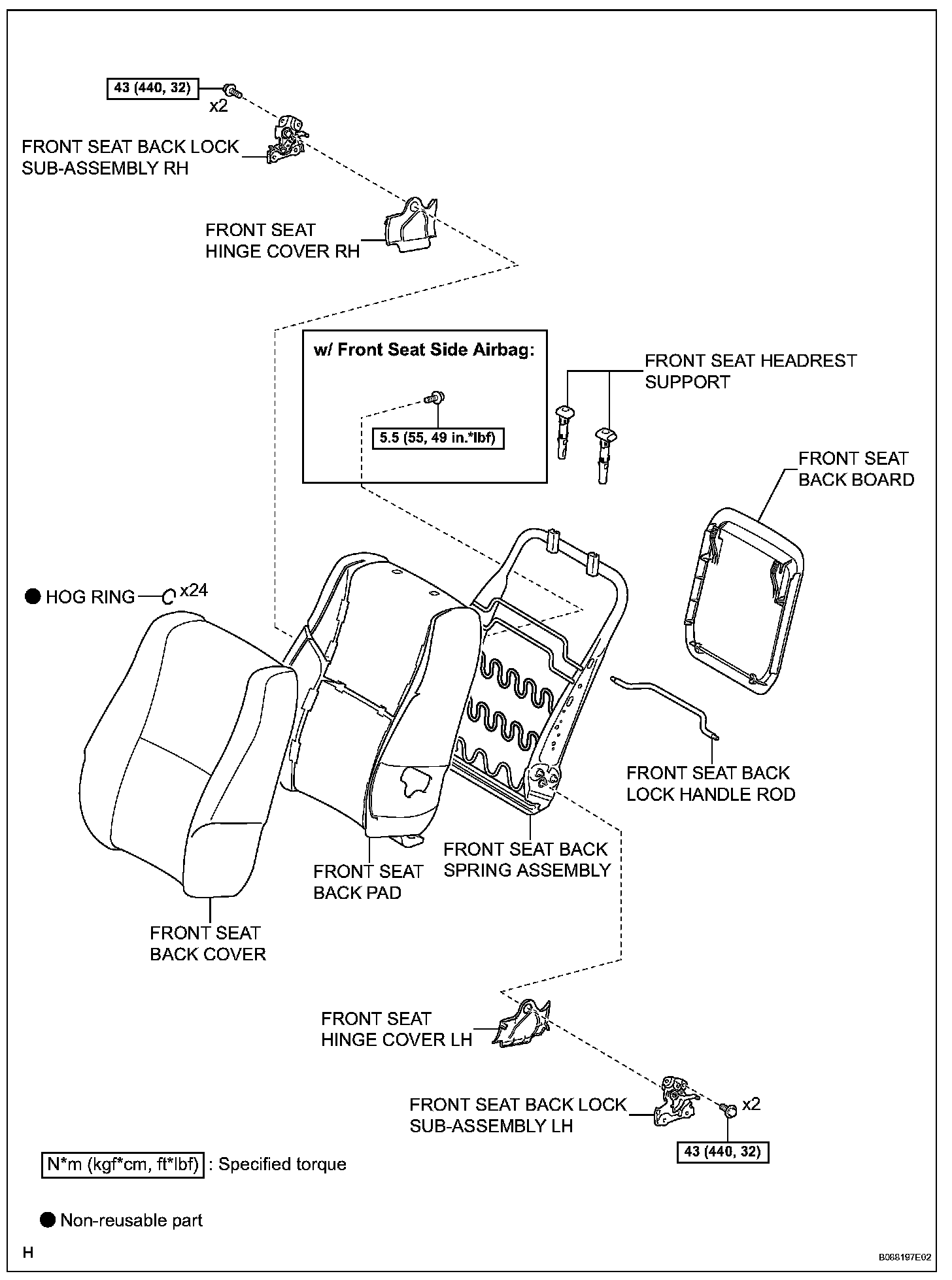 43 (440, 32)

x2

FRONT SEAT BACK LOCK SUB-ASSEMBLY RH

FRONT SEAT HINGE COVER RH

w/ Front Seat Side Airbag:

5.5 (55, 49 in.*lbf)

FRONT SEAT HEADREST SUPPORT

FRONT SEAT BACK BOARD

● HOG RING x24

FRONT SEAT BACK LOCK HANDLE ROD

FRONT SEAT BACK SPRING ASSEMBLY

FRONT SEAT BACK PAD

FRONT SEAT BACK COVER

FRONT SEAT HINGE COVER LH

FRONT SEAT BACK LOCK SUB-ASSEMBLY LH

x2

43 (440, 32)

N*m (kgf*cm, ft*lbf) : Specified torque

● Non-reusable part

H

B088197E02