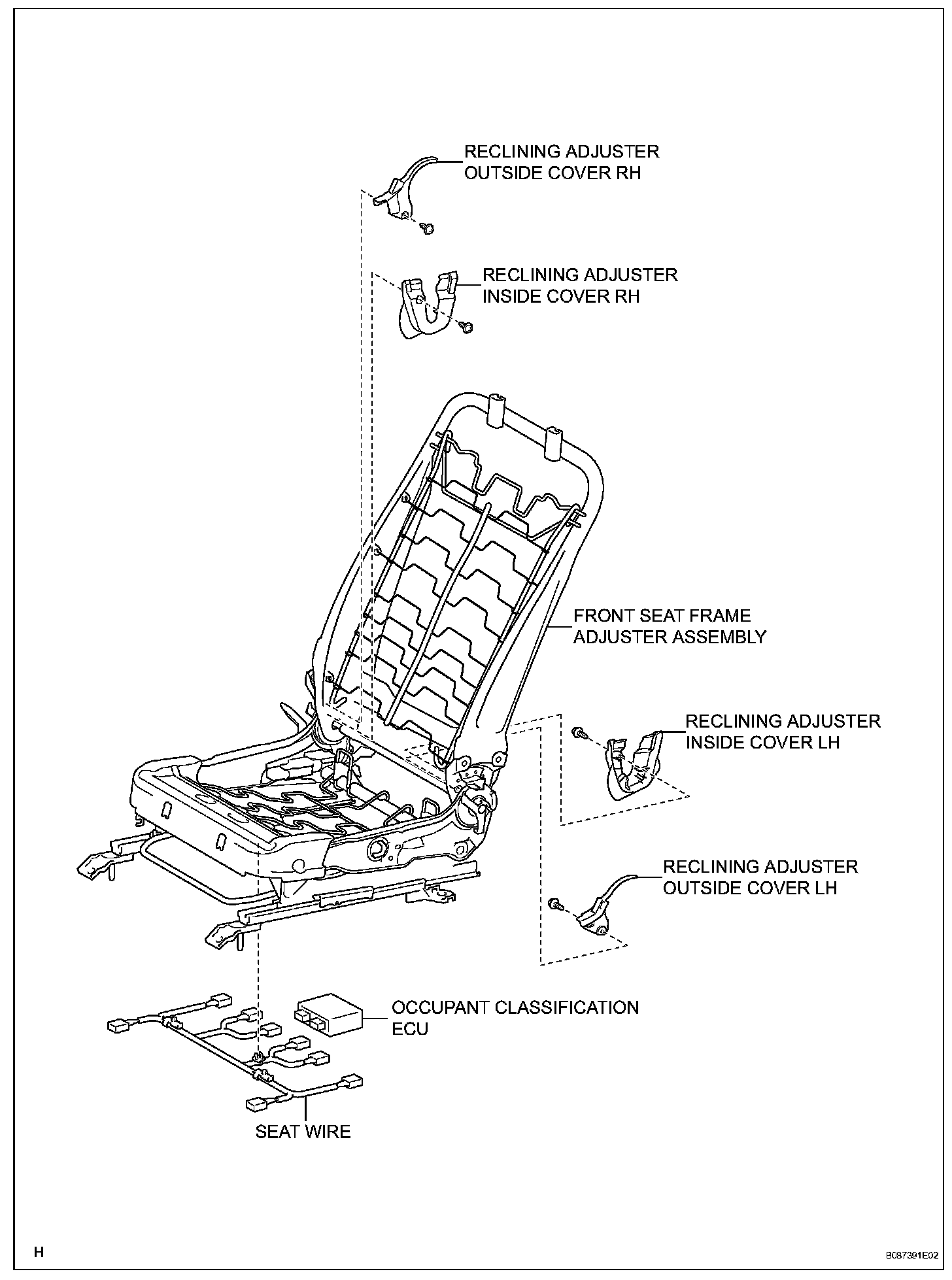 RECLINING ADJUSTER OUTSIDE COVER RH

RECLINING ADJUSTER INSIDE COVER RH

FRONT SEAT FRAME ADJUSTER ASSEMBLY

RECLINING ADJUSTER INSIDE COVER LH

RECLINING ADJUSTER OUTSIDE COVER LH

OCCUPANT CLASSIFICATION ECU

SEAT WIRE

H

B087391E02