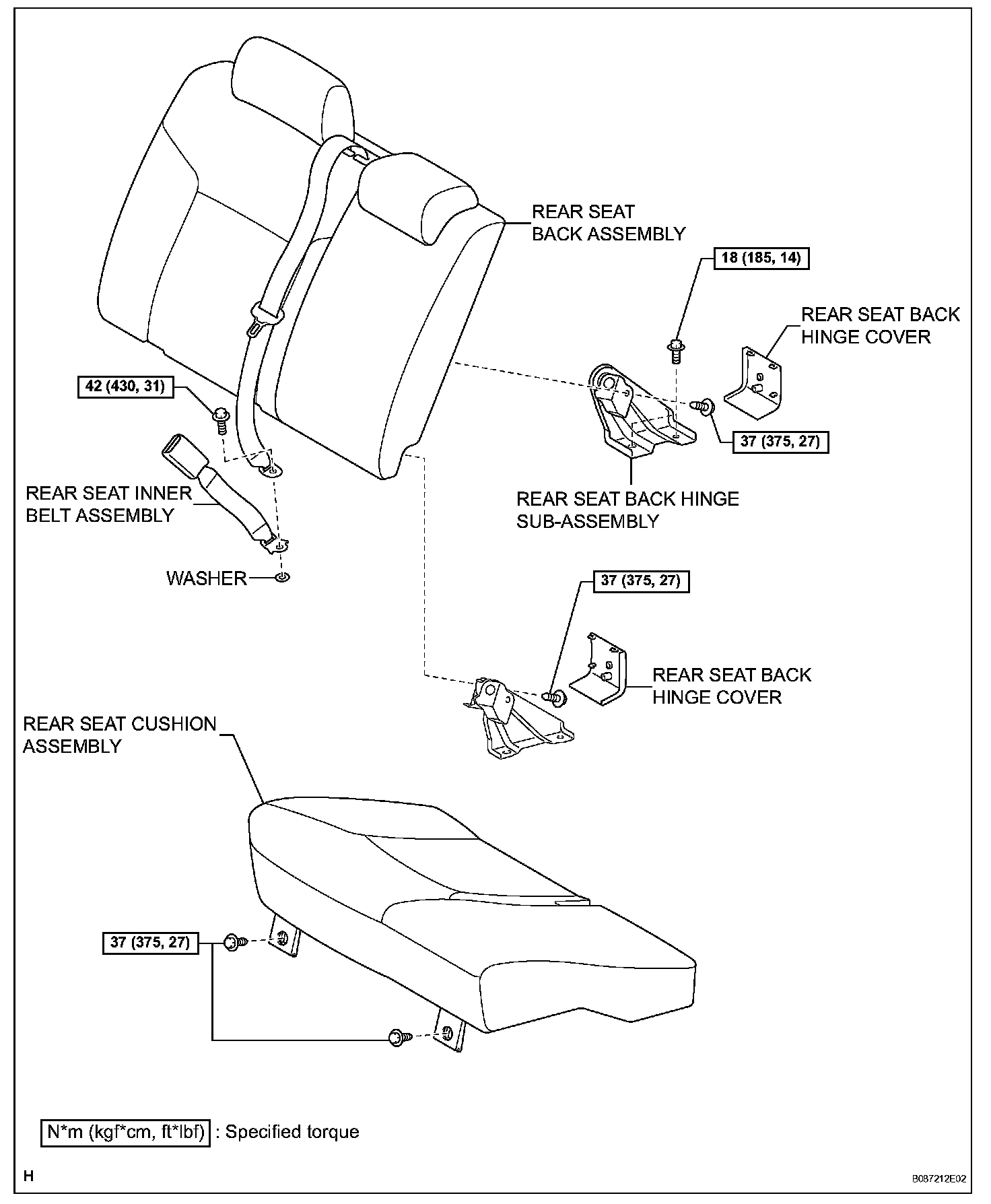 REAR SEAT BACK ASSEMBLY

18 (185, 14)

REAR SEAT BACK HINGE COVER

42 (430, 31)

37 (375, 27)

REAR SEAT INNER BELT ASSEMBLY

REAR SEAT BACK HINGE SUB-ASSEMBLY

WASHER

37 (375, 27)

REAR SEAT BACK HINGE COVER

REAR SEAT CUSHION ASSEMBLY

37 (375, 27)

N*m (kgf*cm, ft*lbf) : Specified torque

H

B087212E02