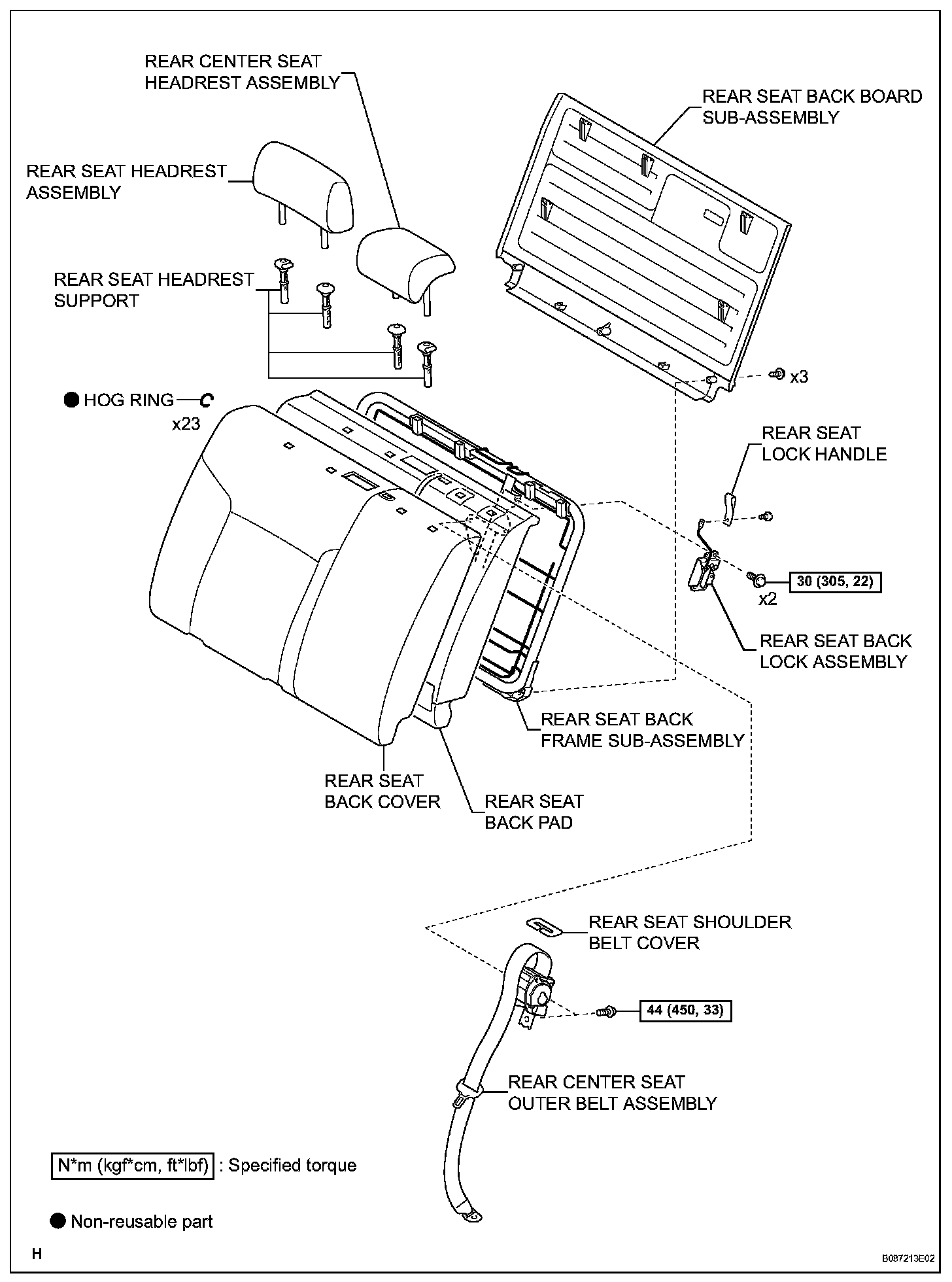 REAR CENTER SEAT HEADREST ASSEMBLY

REAR SEAT BACK BOARD SUB-ASSEMBLY

REAR SEAT HEADREST ASSEMBLY

REAR SEAT HEADREST SUPPORT

x3

● HOG RING

x23

REAR SEAT LOCK HANDLE

30 (305, 22)

x2

REAR SEAT BACK LOCK ASSEMBLY

REAR SEAT BACK FRAME SUB-ASSEMBLY

REAR SEAT BACK COVER

REAR SEAT BACK PAD

REAR SEAT SHOULDER BELT COVER

44 (450, 33)

REAR CENTER SEAT OUTER BELT ASSEMBLY

N*m (kgf*cm, ft*lbf) : Specified torque

● Non-reusable part

H

B087213E02