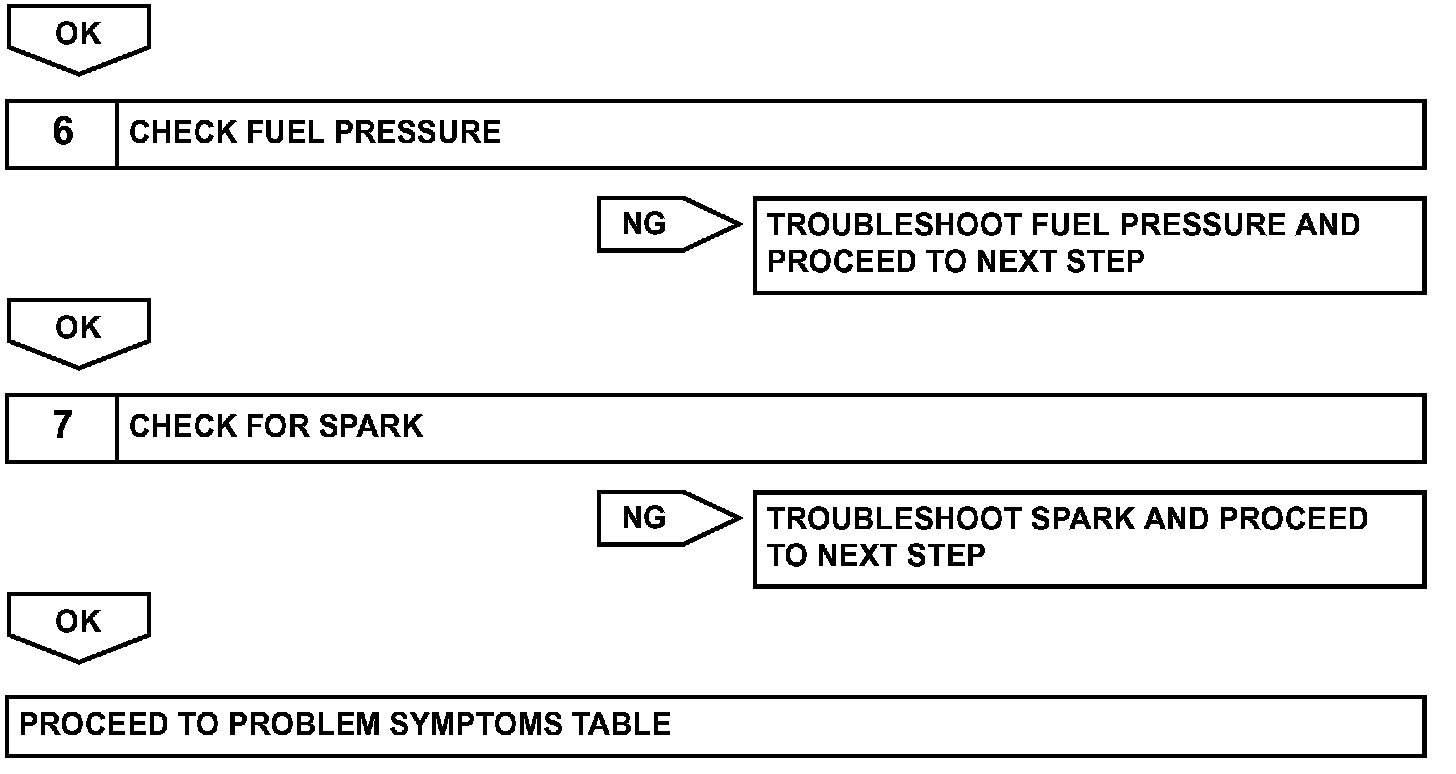 OK

6 CHECK FUEL PRESSURE

NG

TROUBLESHOOT FUEL PRESSURE AND PROCEED TO NEXT STEP

OK

7 CHECK FOR SPARK

NG

TROUBLESHOOT SPARK AND PROCEED TO NEXT STEP

OK

PROCEED TO PROBLEM SYMPTOMS TABLE