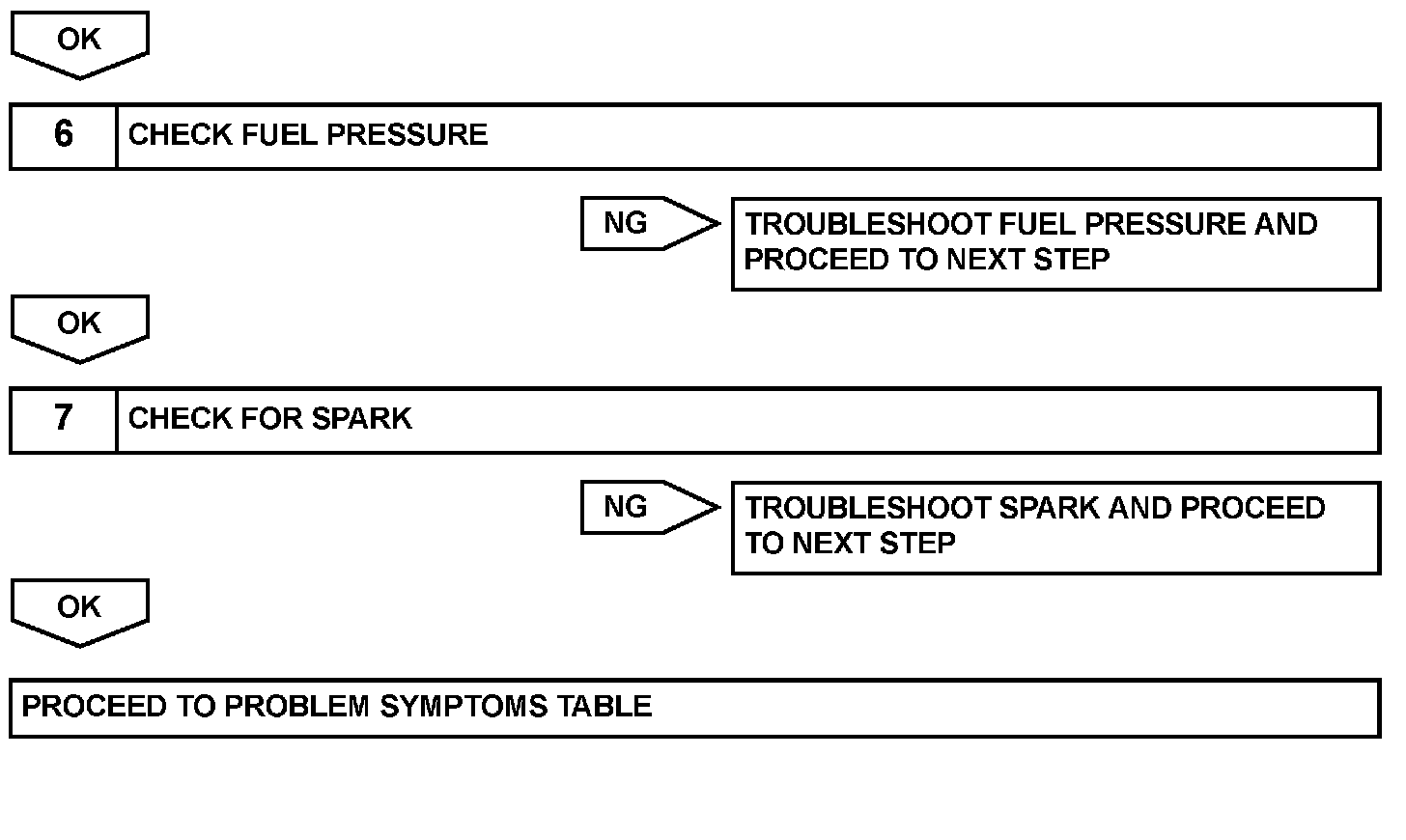 OK

6 CHECK FUEL PRESSURE

NG

TROUBLESHOOT FUEL PRESSURE AND PROCEED TO NEXT STEP

OK

7 CHECK FOR SPARK

NG

TROUBLESHOOT SPARK AND PROCEED TO NEXT STEP

OK

PROCEED TO PROBLEM SYMPTOMS TABLE