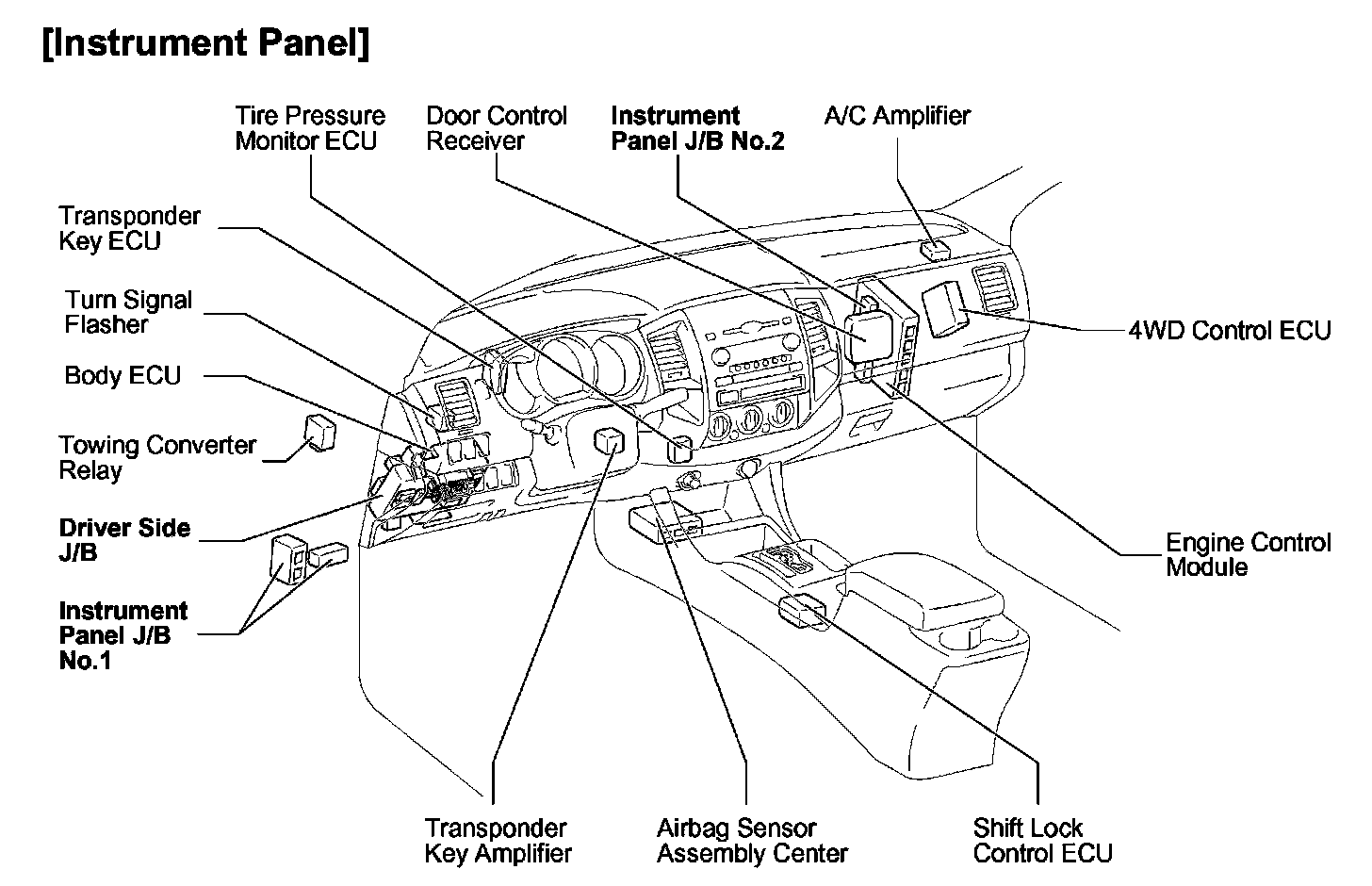 [Instrument Panel]

Tire Pressure Monitor ECU

Door Control Receiver

Instrument Panel J/B No.2

A/C Amplifier

Transponder Key ECU

Turn Signal Flasher

Body ECU

Towing Converter Relay

Driver Side J/B

Instrument Panel J/B No.1

4WD Control ECU

Engine Control Module

Transponder Key Amplifier

Airbag Sensor Assembly Center

Shift Lock Control ECU