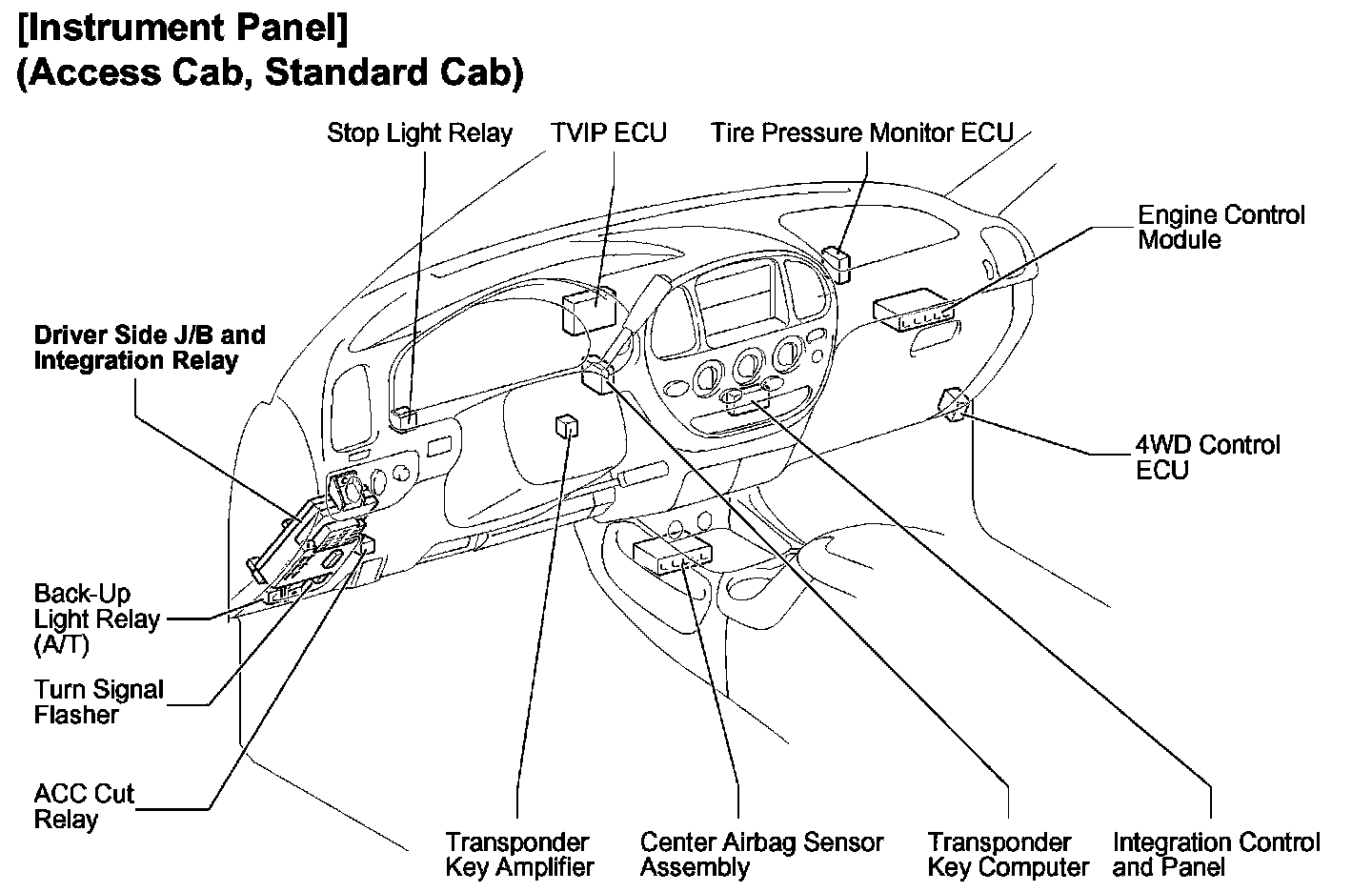 [Instrument Panel]
(Access Cab, Standard Cab)

Stop Light Relay

TVIP ECU

Tire Pressure Monitor ECU

Engine Control Module

Driver Side J/B and Integration Relay

4WD Control ECU

Back-Up Light Relay (A/T)

Turn Signal Flasher

ACC Cut Relay

Transponder Key Amplifier

Center Airbag Sensor Assembly

Transponder Key Computer

Integration Control and Panel