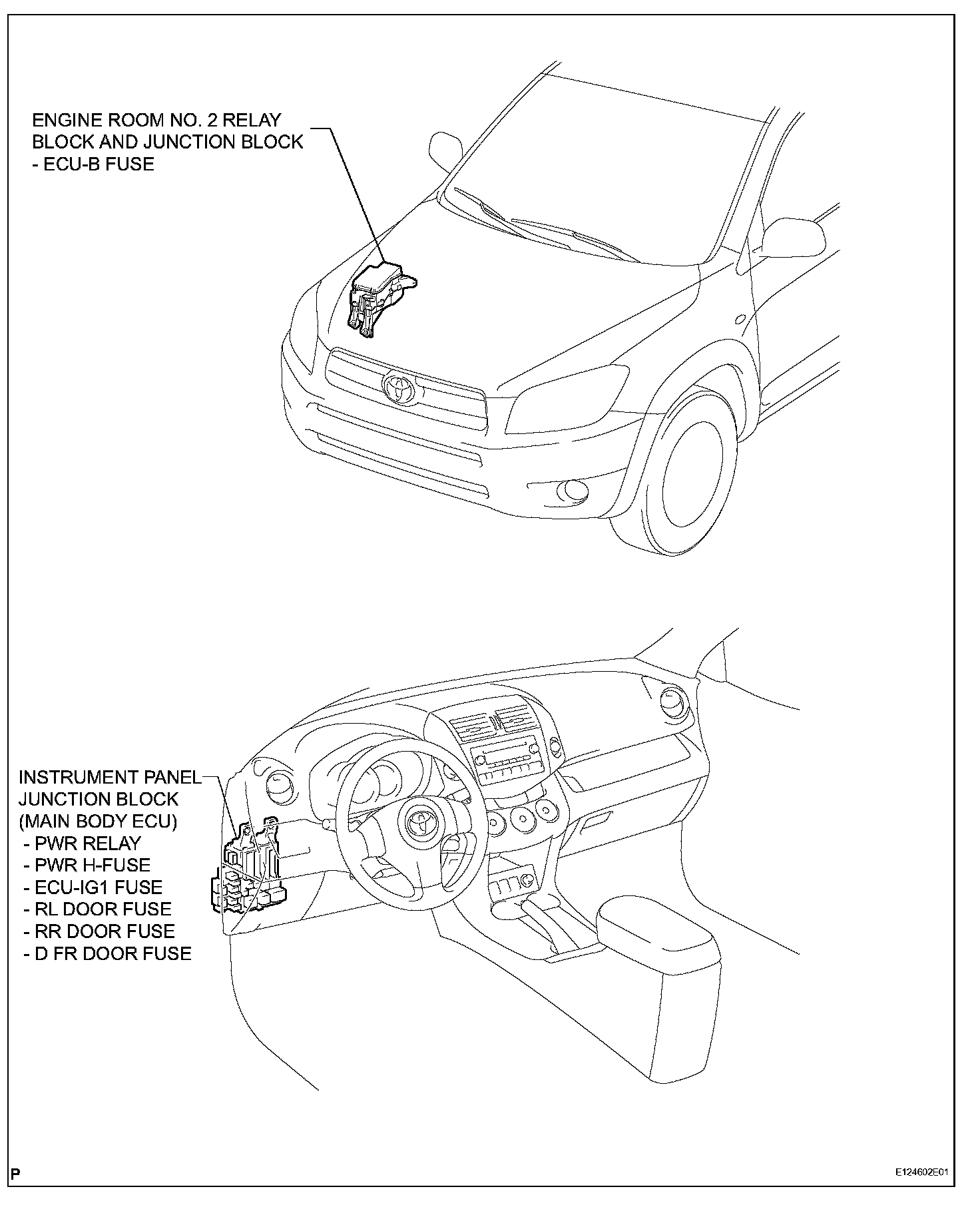 ENGINE ROOM NO. 2 RELAY BLOCK AND JUNCTION BLOCK
- ECU-B FUSE

INSTRUMENT PANEL JUNCTION BLOCK (MAIN BODY ECU)
- PWR RELAY
- PWR H-FUSE
- ECU-IG1 FUSE
- RL DOOR FUSE
- RR DOOR FUSE
- D FR DOOR FUSE

P

E124602E01