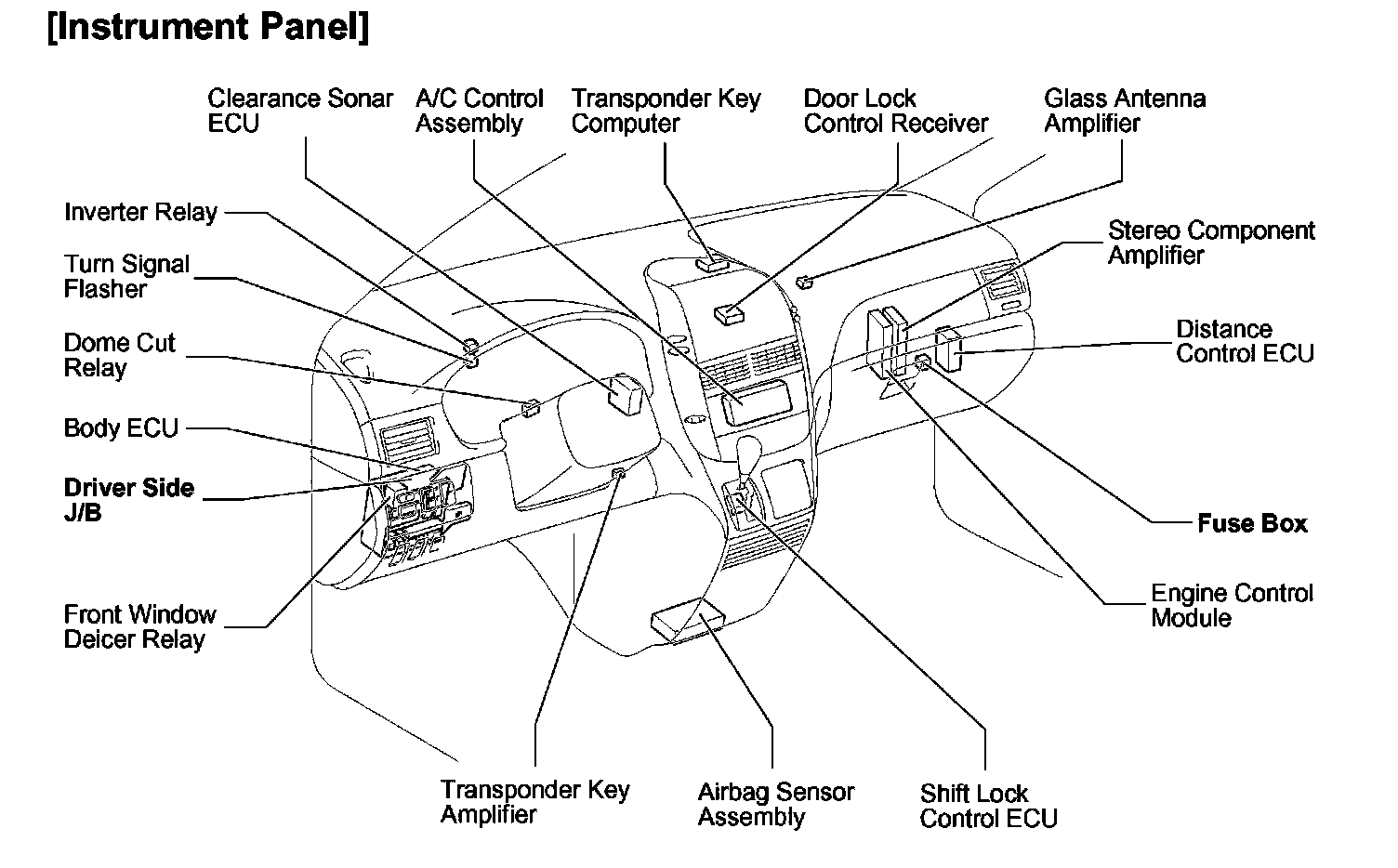 [Instrument Panel]

Clearance Sonar ECU

A/C Control Assembly

Transponder Key Computer

Door Lock Control Receiver

Glass Antenna Amplifier

Inverter Relay

Turn Signal Flasher

Dome Cut Relay

Body ECU

Driver Side J/B

Front Window Deicer Relay

Stereo Component Amplifier

Distance Control ECU

Fuse Box

Engine Control Module

Transponder Key Amplifier

Airbag Sensor Assembly

Shift Lock Control ECU