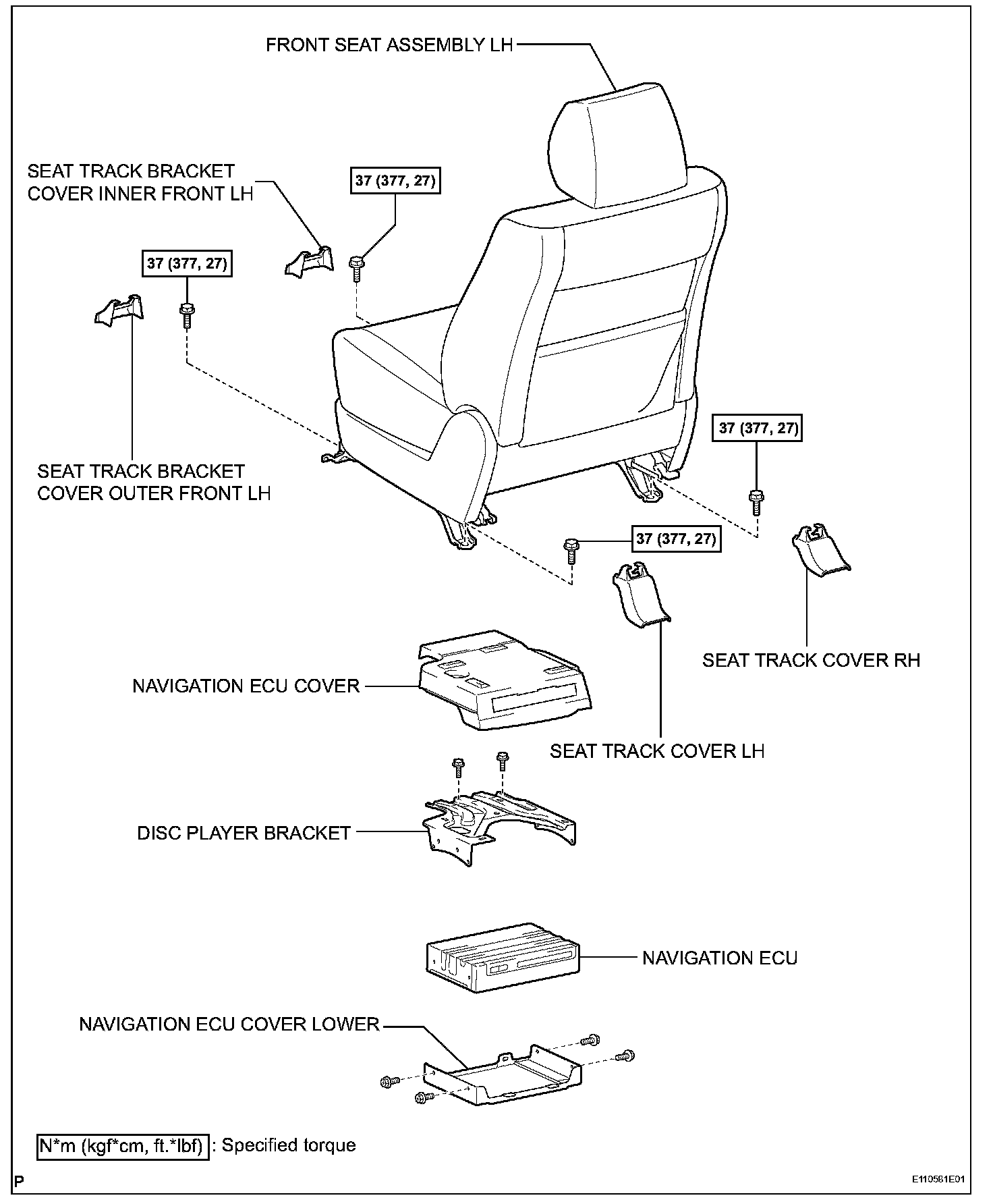 FRONT SEAT ASSEMBLY LH

SEAT TRACK BRACKET COVER INNER FRONT LH

37 (377, 27)

37 (377, 27)

SEAT TRACK BRACKET COVER OUTER FRONT LH

37 (377, 27)

37 (377, 27)

SEAT TRACK COVER RH

NAVIGATION ECU COVER

SEAT TRACK COVER LH

DISC PLAYER BRACKET

NAVIGATION ECU

NAVIGATION ECU COVER LOWER

N*m (kgf*cm, ft.*lbf) : Specified torque

P

E110581E01