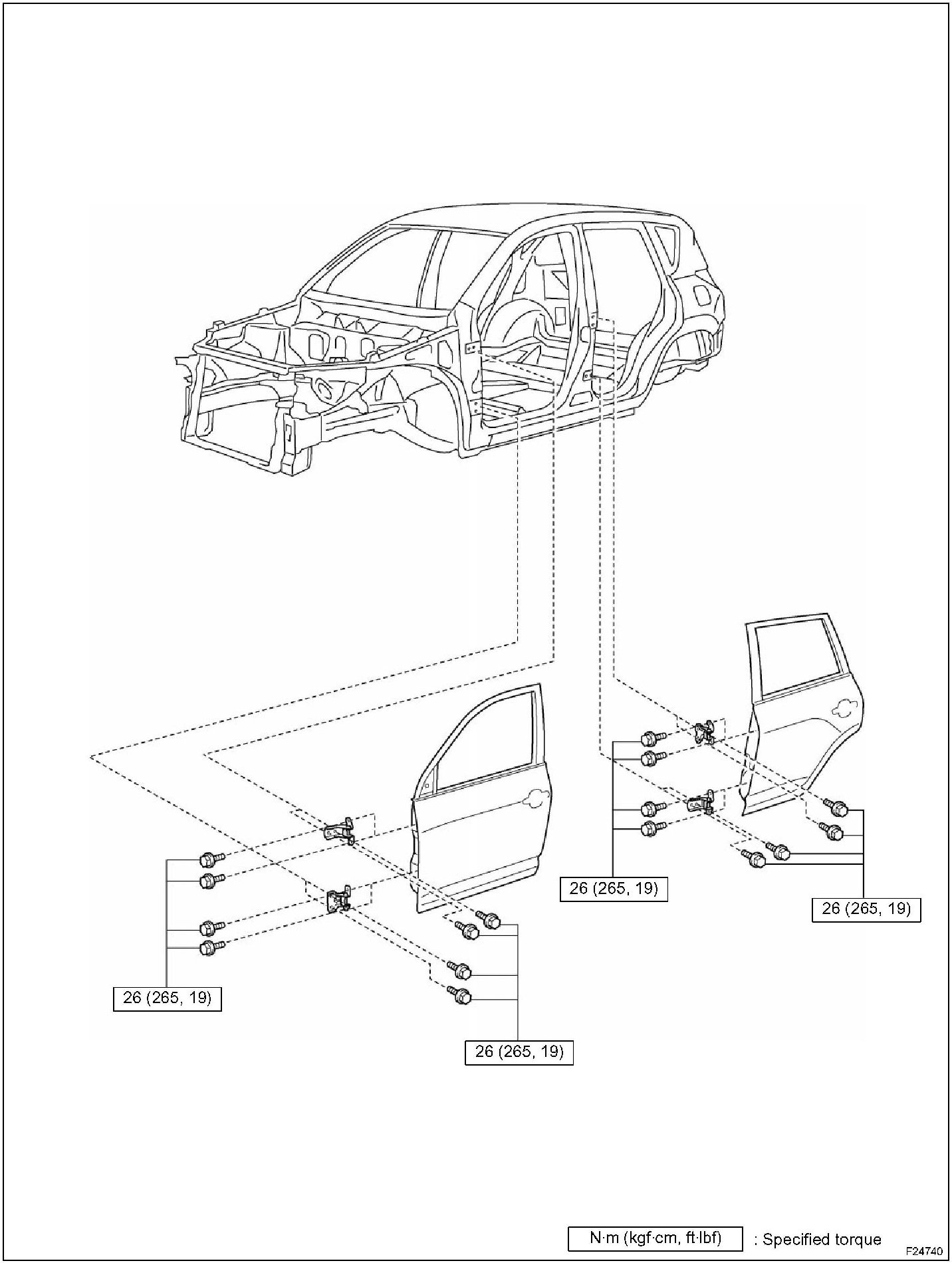 26 (265, 19)

26 (265, 19)

26 (265, 19)

26 (265, 19)

N·m (kgf·cm, ft·lbf) : Specified torque

F24740