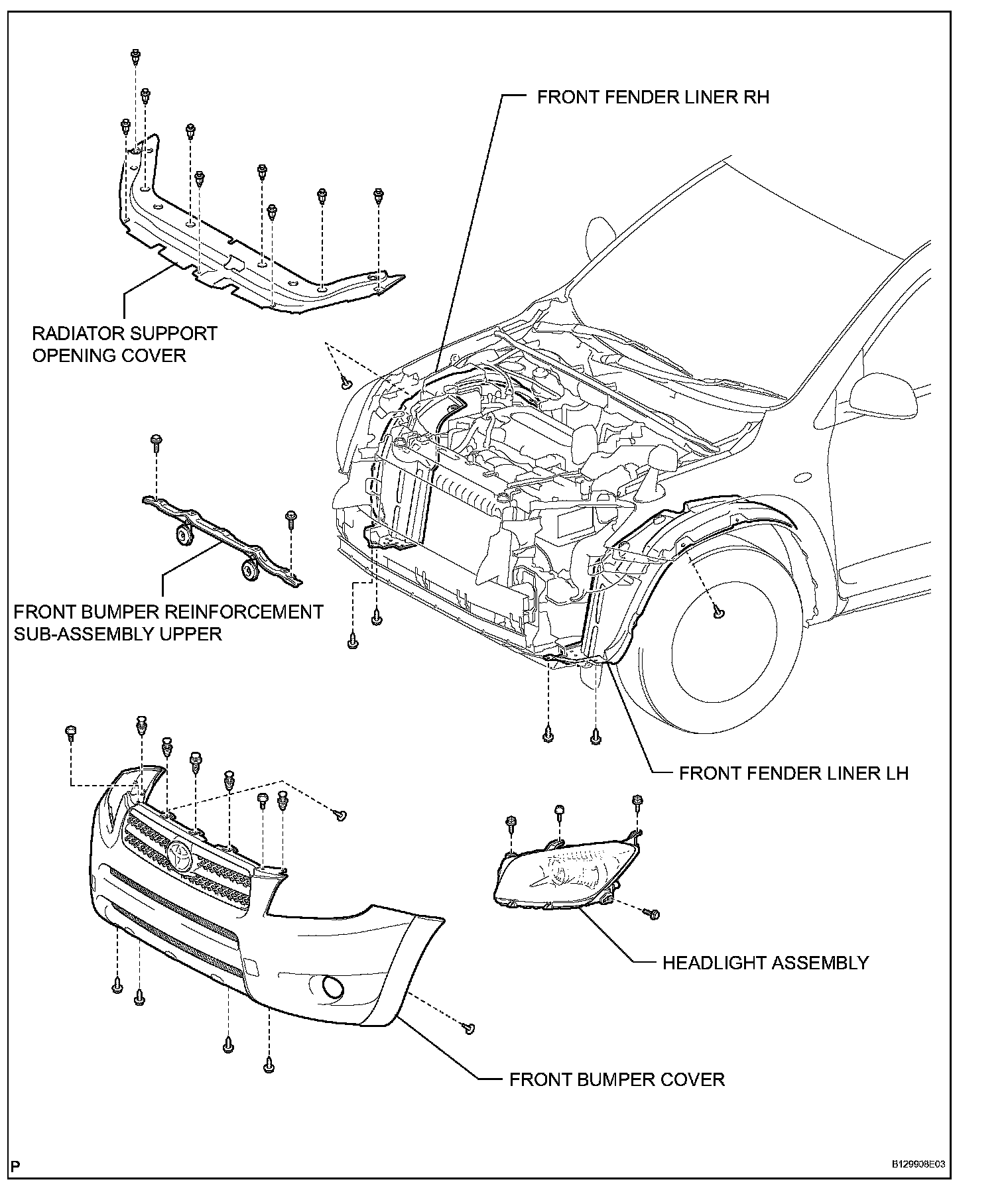 FRONT FENDER LINER RH

RADIATOR SUPPORT OPENING COVER

FRONT BUMPER REINFORCEMENT SUB-ASSEMBLY UPPER

FRONT FENDER LINER LH

HEADLIGHT ASSEMBLY

FRONT BUMPER COVER

P

B129908E03