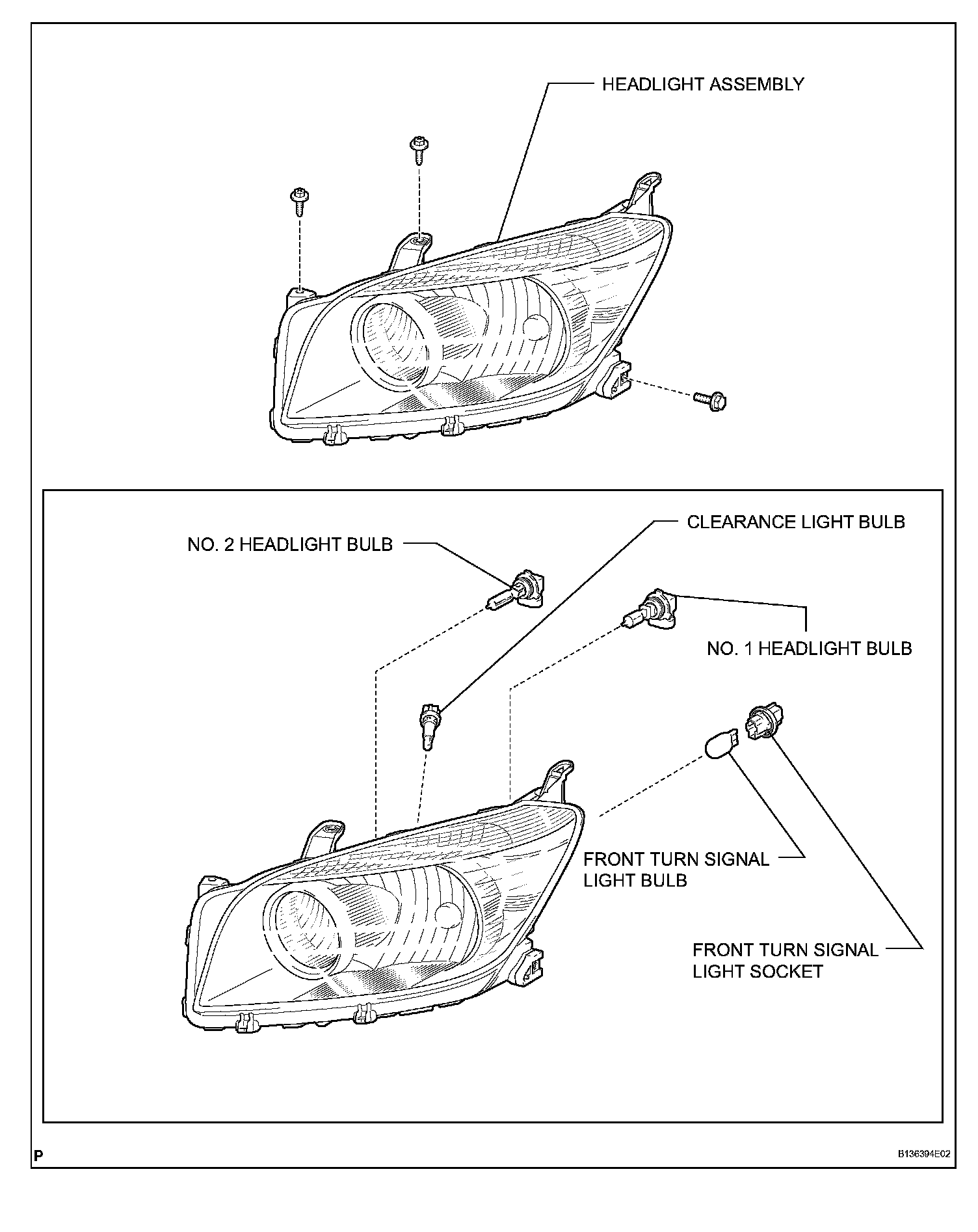 HEADLIGHT ASSEMBLY

CLEARANCE LIGHT BULB

NO. 2 HEADLIGHT BULB

NO. 1 HEADLIGHT BULB

FRONT TURN SIGNAL LIGHT BULB

FRONT TURN SIGNAL LIGHT SOCKET

P

B136394E02