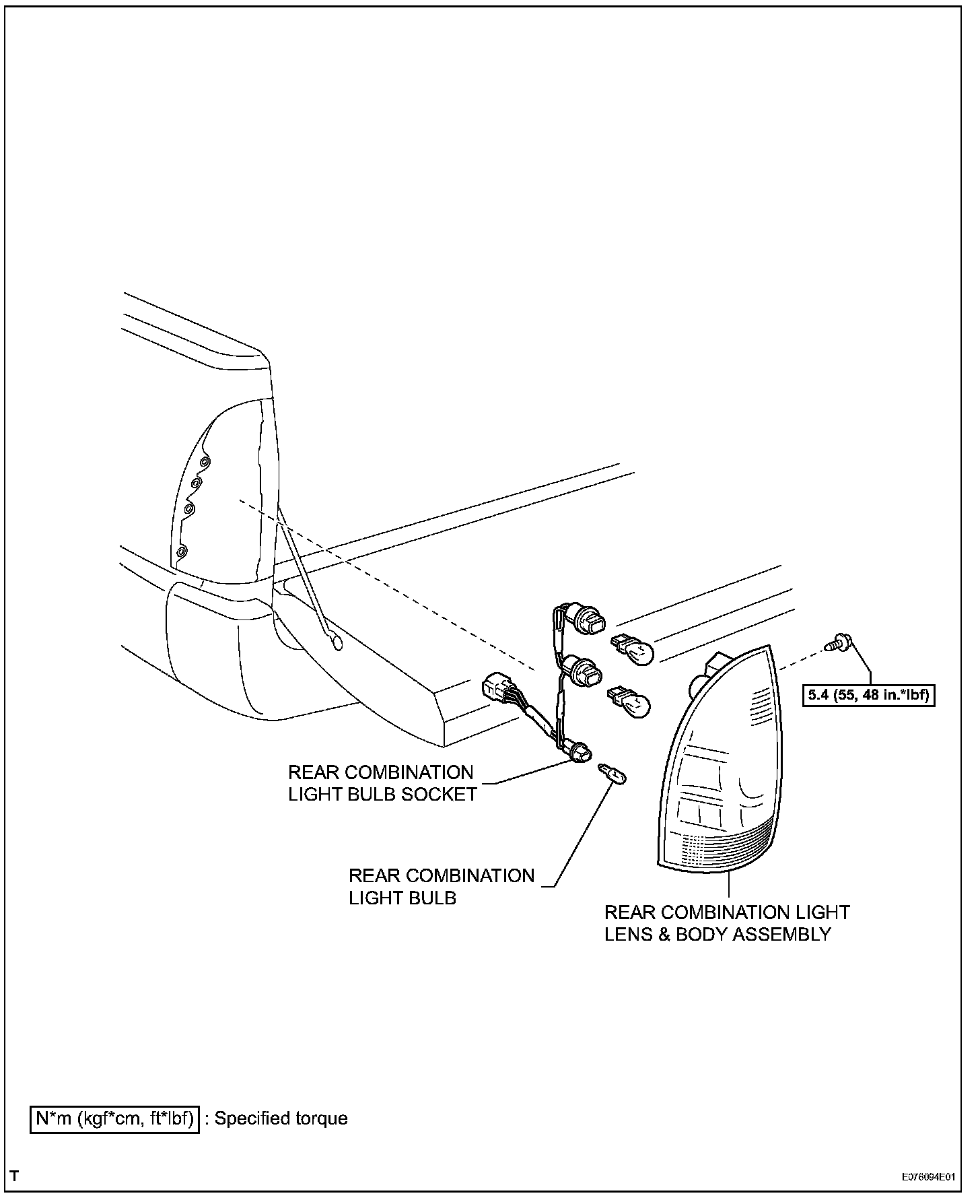 5.4 (55, 48 in.*lbf)

REAR COMBINATION LIGHT BULB SOCKET

REAR COMBINATION LIGHT BULB

REAR COMBINATION LIGHT LENS & BODY ASSEMBLY

N*m (kgf*cm, ft*lbf) : Specified torque

T

E076094E01