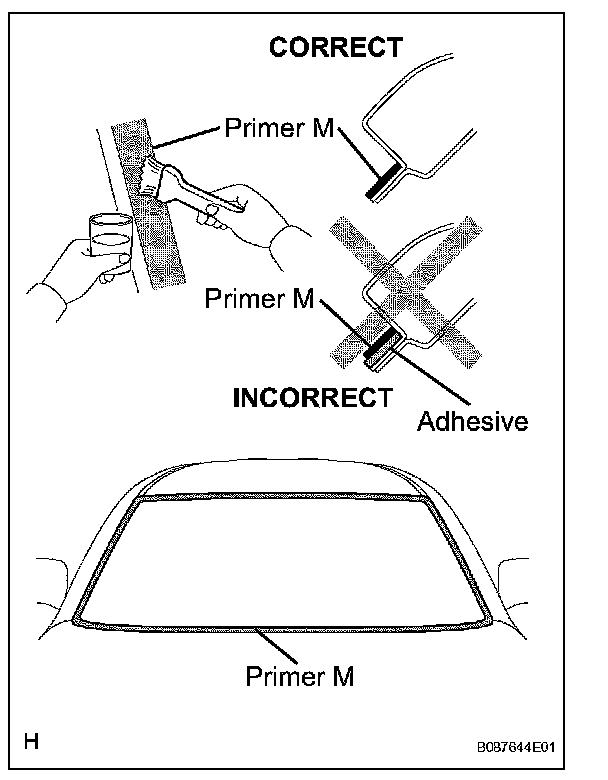 CORRECT

Primer M

Primer M

INCORRECT

Adhesive

Primer M

H

B087644E01