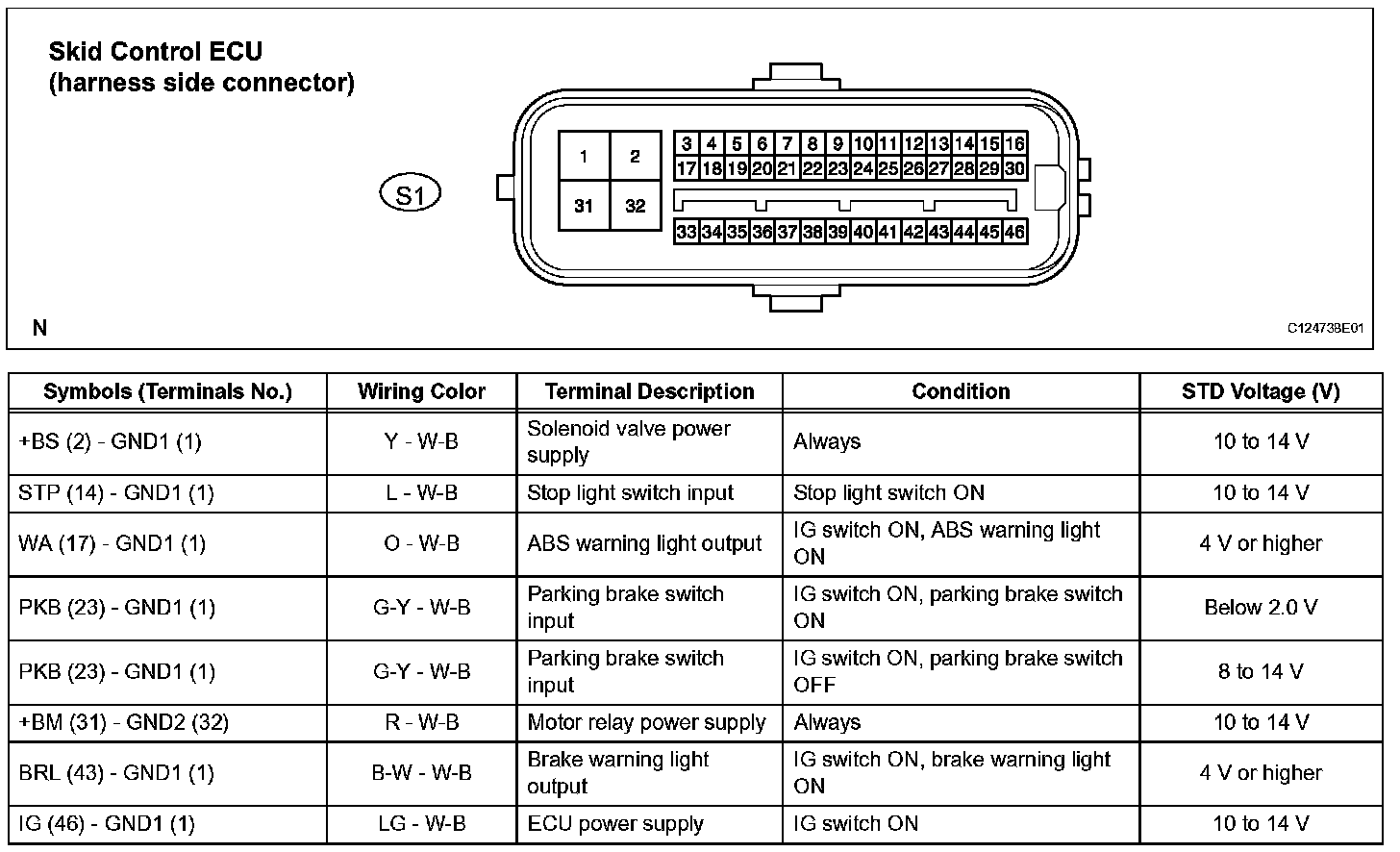 Skid Control ECU
(harness side connector)

S1

1 2
31 32

3 4 5 6 7 8 9 10 11 12 13 14 15 16
17 18 19 20 21 22 23 24 25 26 27 28 29 30
33 34 35 36 37 38 39 40 41 42 43 44 45 46

N

C124738E01

| Symbols (Terminals No.) | Wiring Color | Terminal Description | Condition | STD Voltage (V) |
|---|---|---|---|---|
| +BS (2) - GND1 (1) | Y - W-B | Solenoid valve power supply | Always | 10 to 14 V |
| STP (14) - GND1 (1) | L - W-B | Stop light switch input | Stop light switch ON | 10 to 14 V |
| WA (17) - GND1 (1) | O - W-B | ABS warning light output | IG switch ON, ABS warning light ON | 4 V or higher |
| PKB (23) - GND1 (1) | G-Y - W-B | Parking brake switch input | IG switch ON, parking brake switch ON | Below 2.0 V |
| PKB (23) - GND1 (1) | G-Y - W-B | Parking brake switch input | IG switch ON, parking brake switch OFF | 8 to 14 V |
| +BM (31) - GND2 (32) | R - W-B | Motor relay power supply | Always | 10 to 14 V |
| BRL (43) - GND1 (1) | B-W - W-B | Brake warning light output | IG switch ON, brake warning light ON | 4 V or higher |
| IG (46) - GND1 (1) | LG - W-B | ECU power supply | IG switch ON | 10 to 14 V |