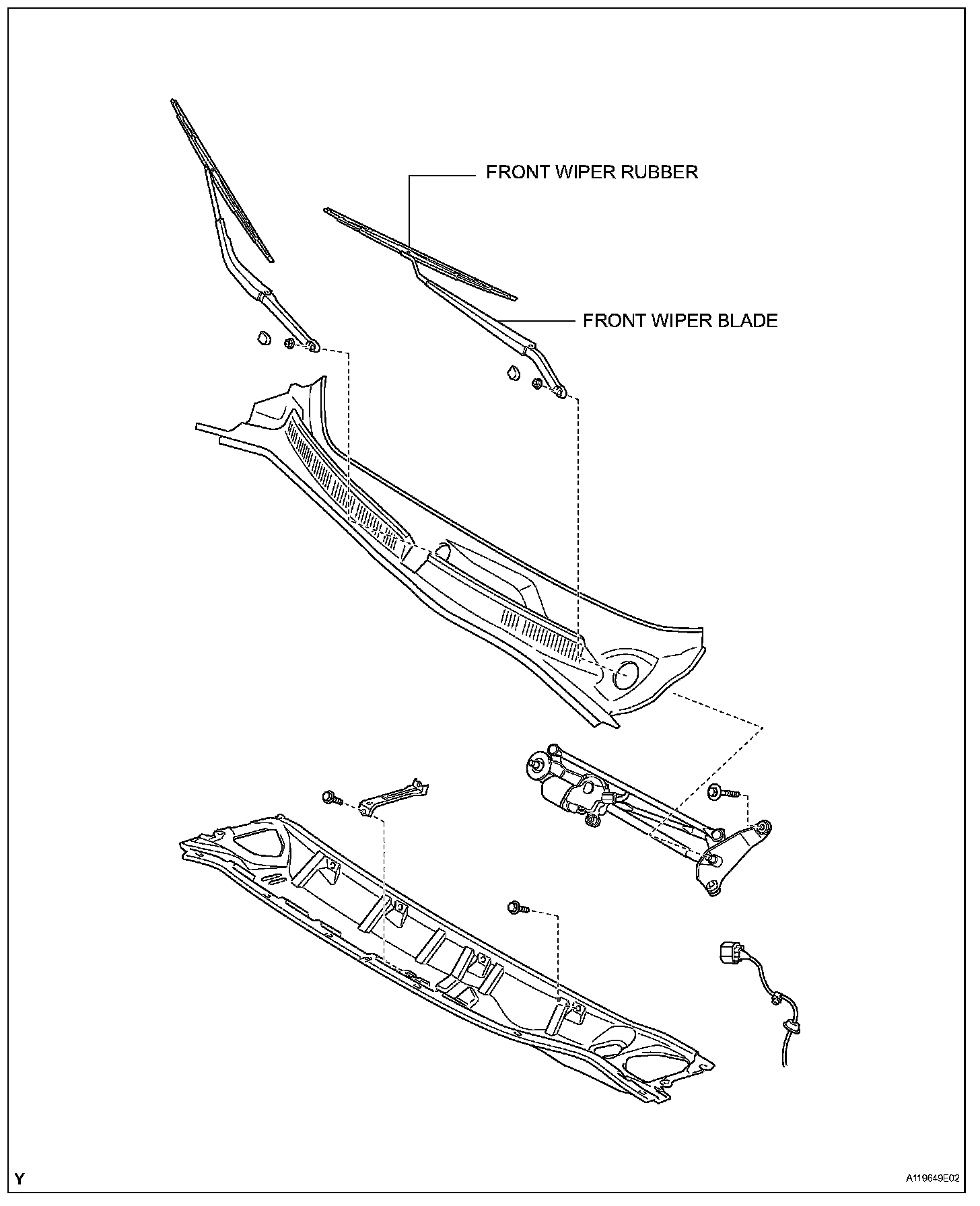 FRONT WIPER RUBBER

FRONT WIPER BLADE

Y

A119649E02