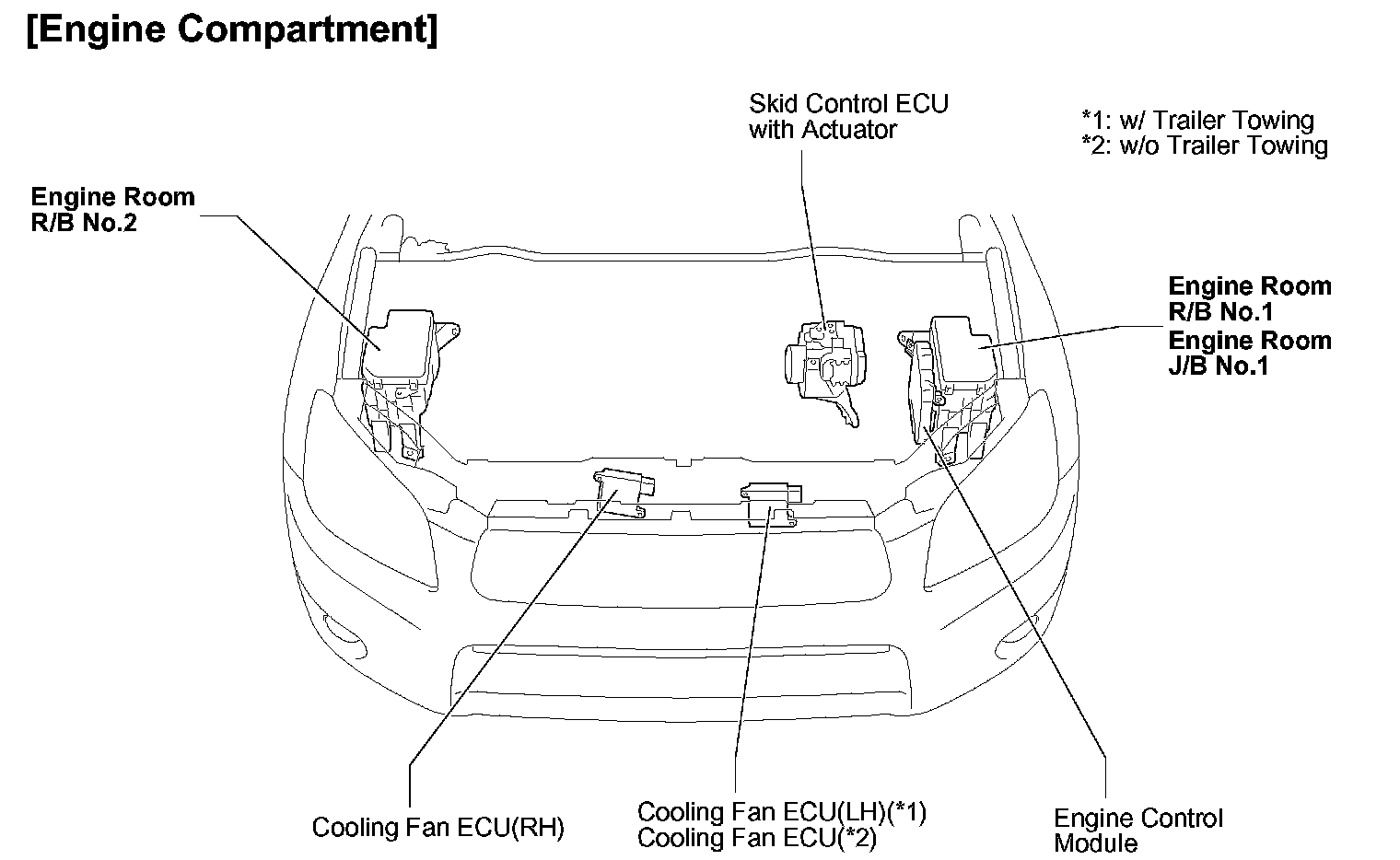 [Engine Compartment]

Skid Control ECU
with Actuator

*1: w/ Trailer Towing
*2: w/o Trailer Towing

Engine Room
R/B No.2

Engine Room
R/B No.1
Engine Room
J/B No.1

Cooling Fan ECU(RH)

Cooling Fan ECU(LH)(*1)
Cooling Fan ECU(*2)

Engine Control
Module