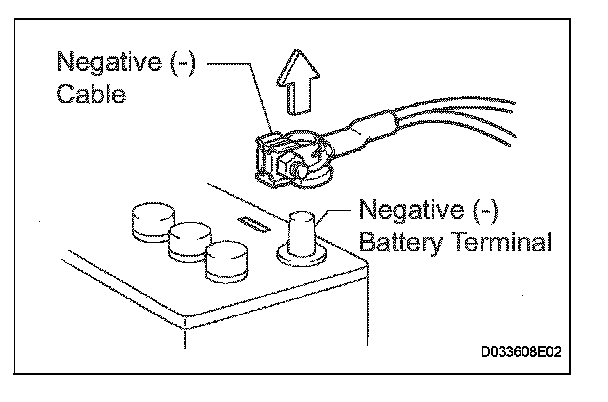 Negative (-) Cable

Negative (-) Battery Terminal

D033608E02