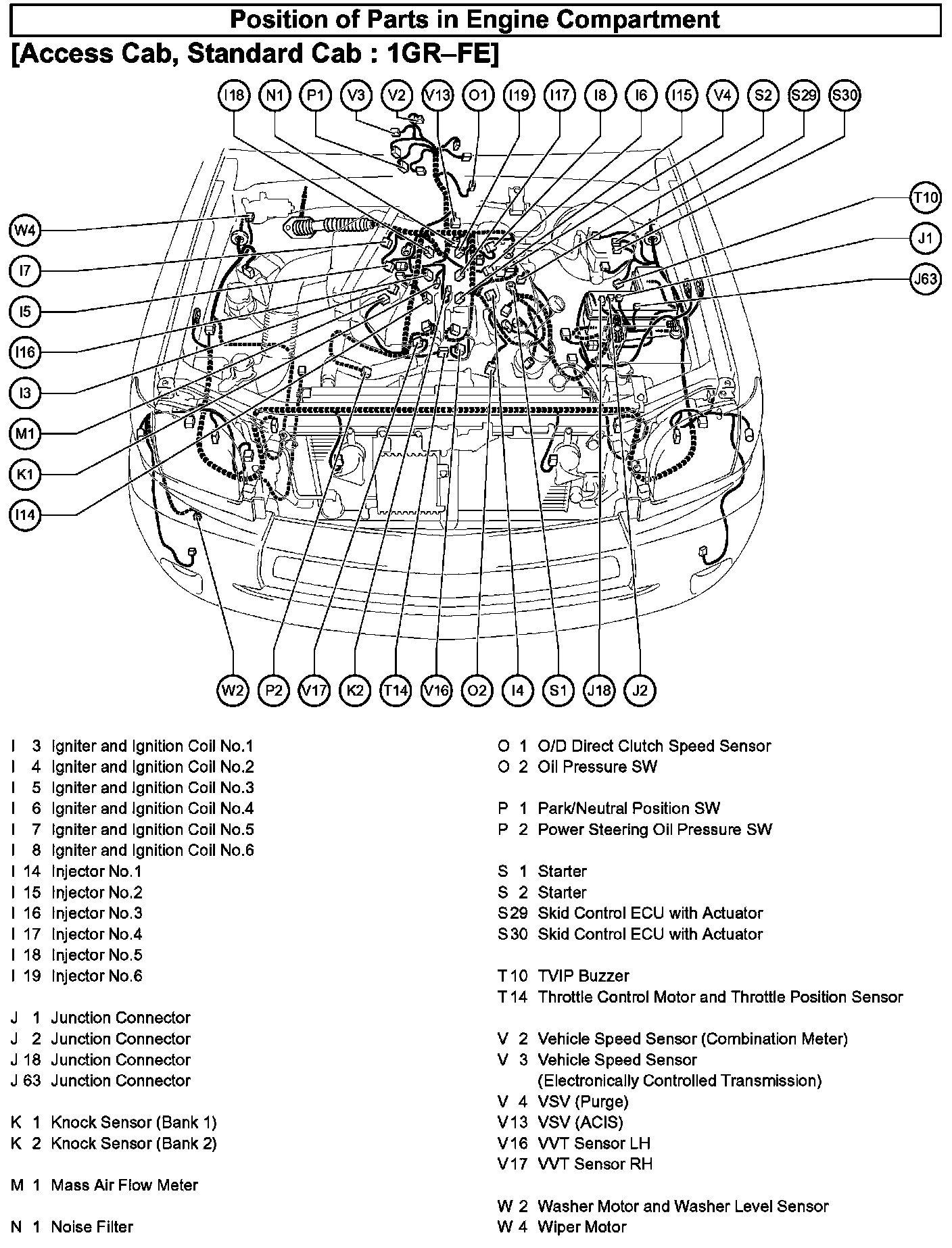 Position of Parts in Engine Compartment

[Access Cab, Standard Cab : 1GR–FE]

I18 N1 P1 V3 V2 V13 O1 I19 I17 I8 I6 I15 V4 S2 S29 S30

W4
I7
I5
I16
I3
M1
K1
I14

T10
J1
J63

W2 P2 V17 K2 T14 V16 O2 I4 S1 J18 J2

I 3 Igniter and Ignition Coil No.1
I 4 Igniter and Ignition Coil No.2
I 5 Igniter and Ignition Coil No.3
I 6 Igniter and Ignition Coil No.4
I 7 Igniter and Ignition Coil No.5
I 8 Igniter and Ignition Coil No.6
I 14 Injector No.1
I 15 Injector No.2
I 16 Injector No.3
I 17 Injector No.4
I 18 Injector No.5
I 19 Injector No.6

J 1 Junction Connector
J 2 Junction Connector
J 18 Junction Connector
J 63 Junction Connector

K 1 Knock Sensor (Bank 1)
K 2 Knock Sensor (Bank 2)

M 1 Mass Air Flow Meter

N 1 Noise Filter

O 1 O/D Direct Clutch Speed Sensor
O 2 Oil Pressure SW

P 1 Park/Neutral Position SW
P 2 Power Steering Oil Pressure SW

S 1 Starter
S 2 Starter
S 29 Skid Control ECU with Actuator
S 30 Skid Control ECU with Actuator

T 10 TVIP Buzzer
T 14 Throttle Control Motor and Throttle Position Sensor

V 2 Vehicle Speed Sensor (Combination Meter)
V 3 Vehicle Speed Sensor (Electronically Controlled Transmission)
V 4 VSV (Purge)
V 13 VSV (ACIS)
V 16 VVT Sensor LH
V 17 VVT Sensor RH

W 2 Washer Motor and Washer Level Sensor
W 4 Wiper Motor