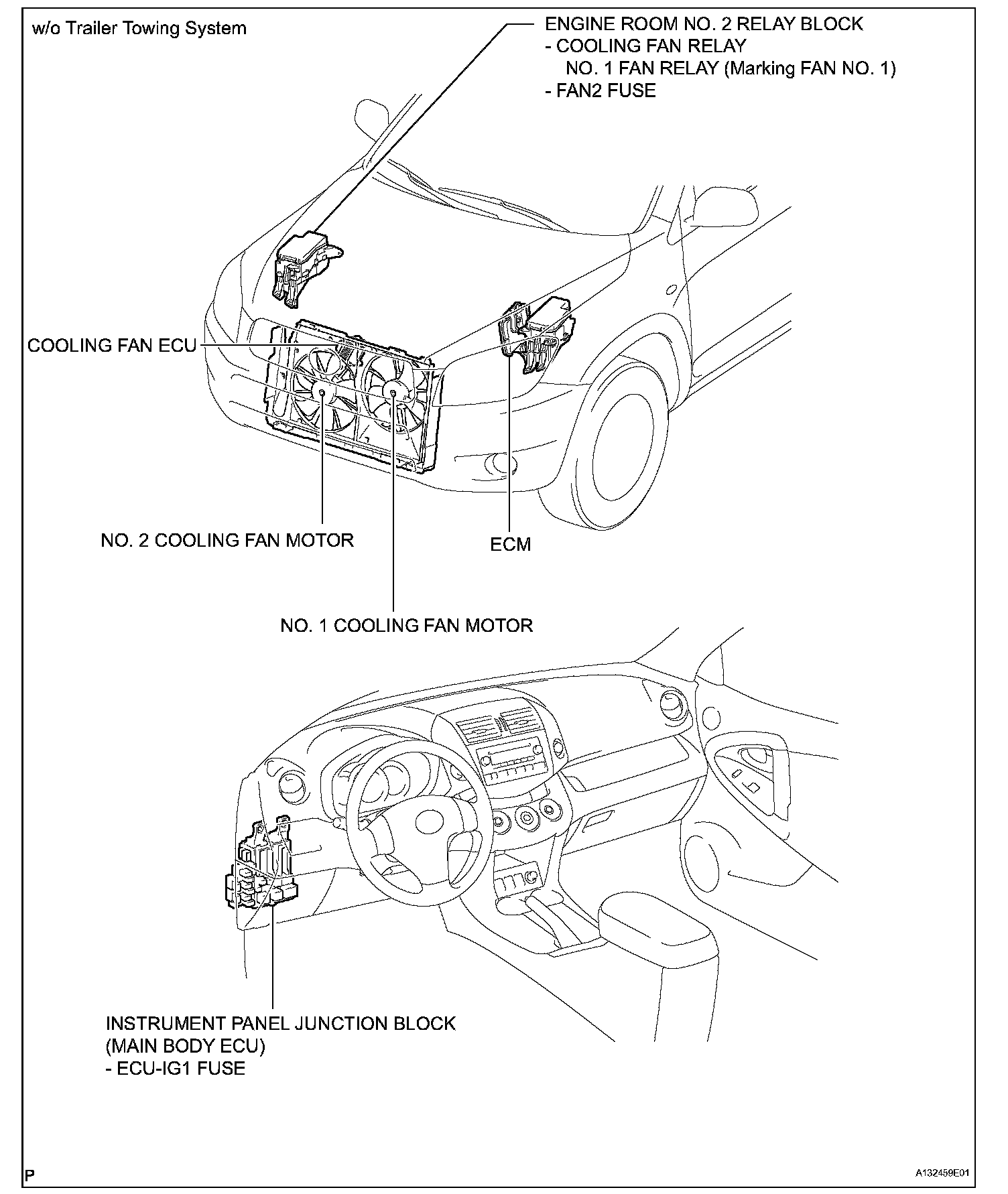 w/o Trailer Towing System

ENGINE ROOM NO. 2 RELAY BLOCK
- COOLING FAN RELAY
NO. 1 FAN RELAY (Marking FAN NO. 1)
- FAN2 FUSE

COOLING FAN ECU

NO. 2 COOLING FAN MOTOR

ECM

NO. 1 COOLING FAN MOTOR

INSTRUMENT PANEL JUNCTION BLOCK
(MAIN BODY ECU)
- ECU-IG1 FUSE

P

A132459E01