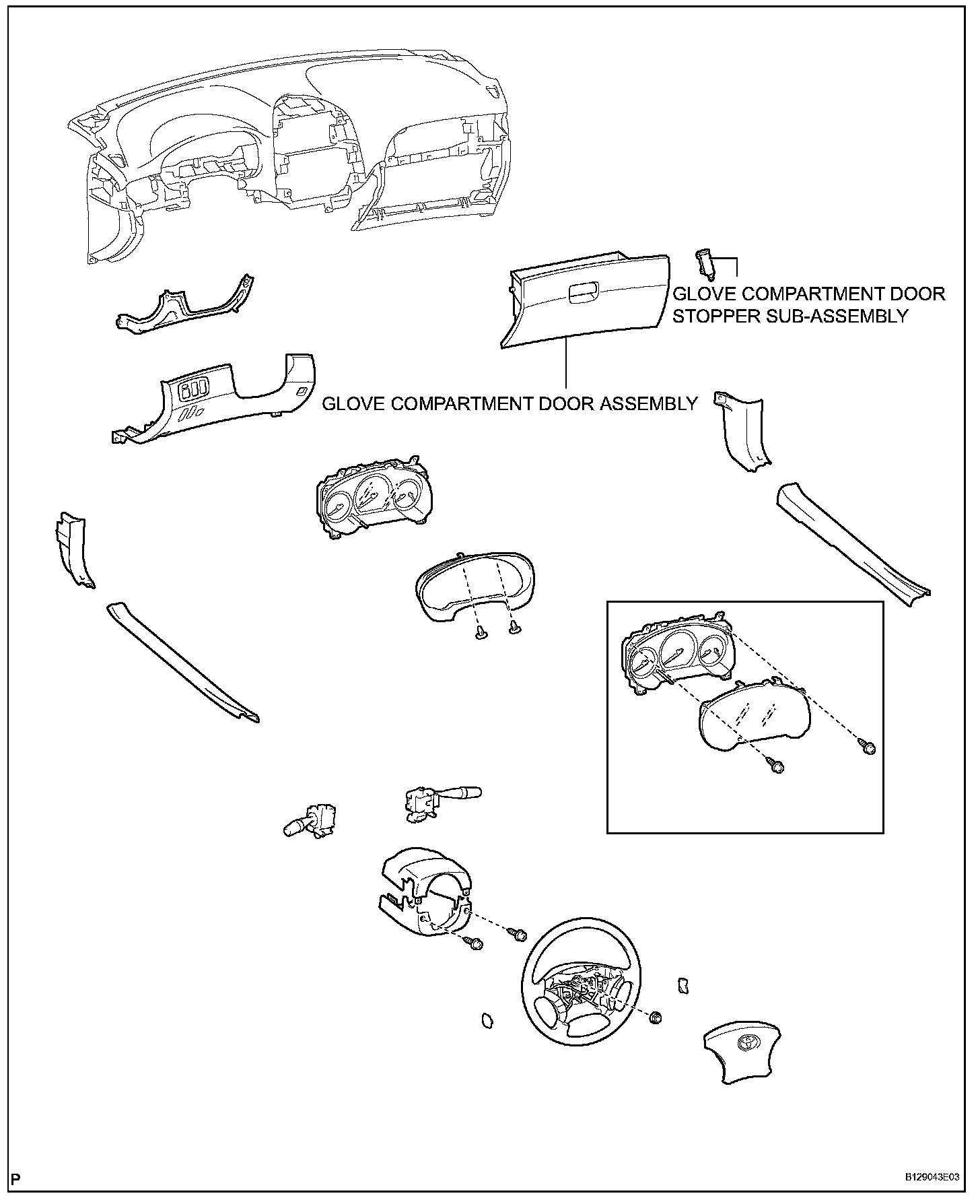 GLOVE COMPARTMENT DOOR STOPPER SUB-ASSEMBLY

GLOVE COMPARTMENT DOOR ASSEMBLY

P

B129043E03