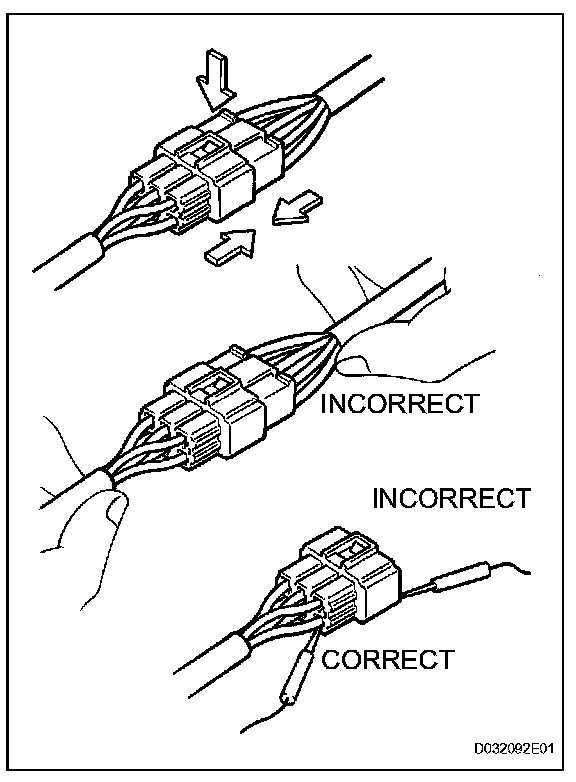 INCORRECT

INCORRECT

CORRECT

D032092E01